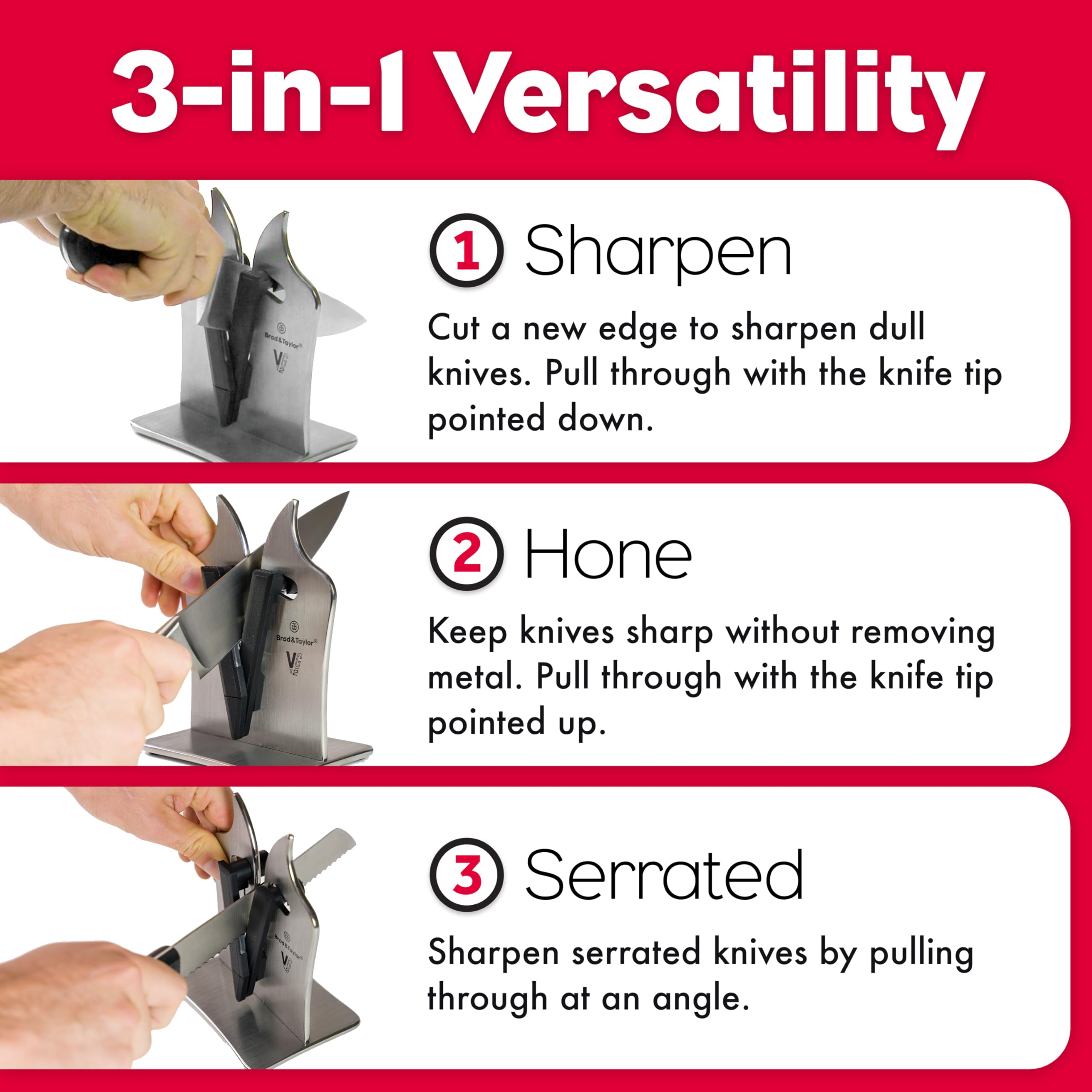 3-in-1 Versatility

Brod&Taylor®
VG2

1 Sharpen

Cut a new edge to sharpen dull knives. Pull through with the knife tip pointed down.

Brod&Taylor®
VG2

2 Hone

Keep knives sharp without removing metal. Pull through with the knife tip pointed up.

Brod&Taylor®
VG2

3 Serrated

Sharpen serrated knives by pulling through at an angle.