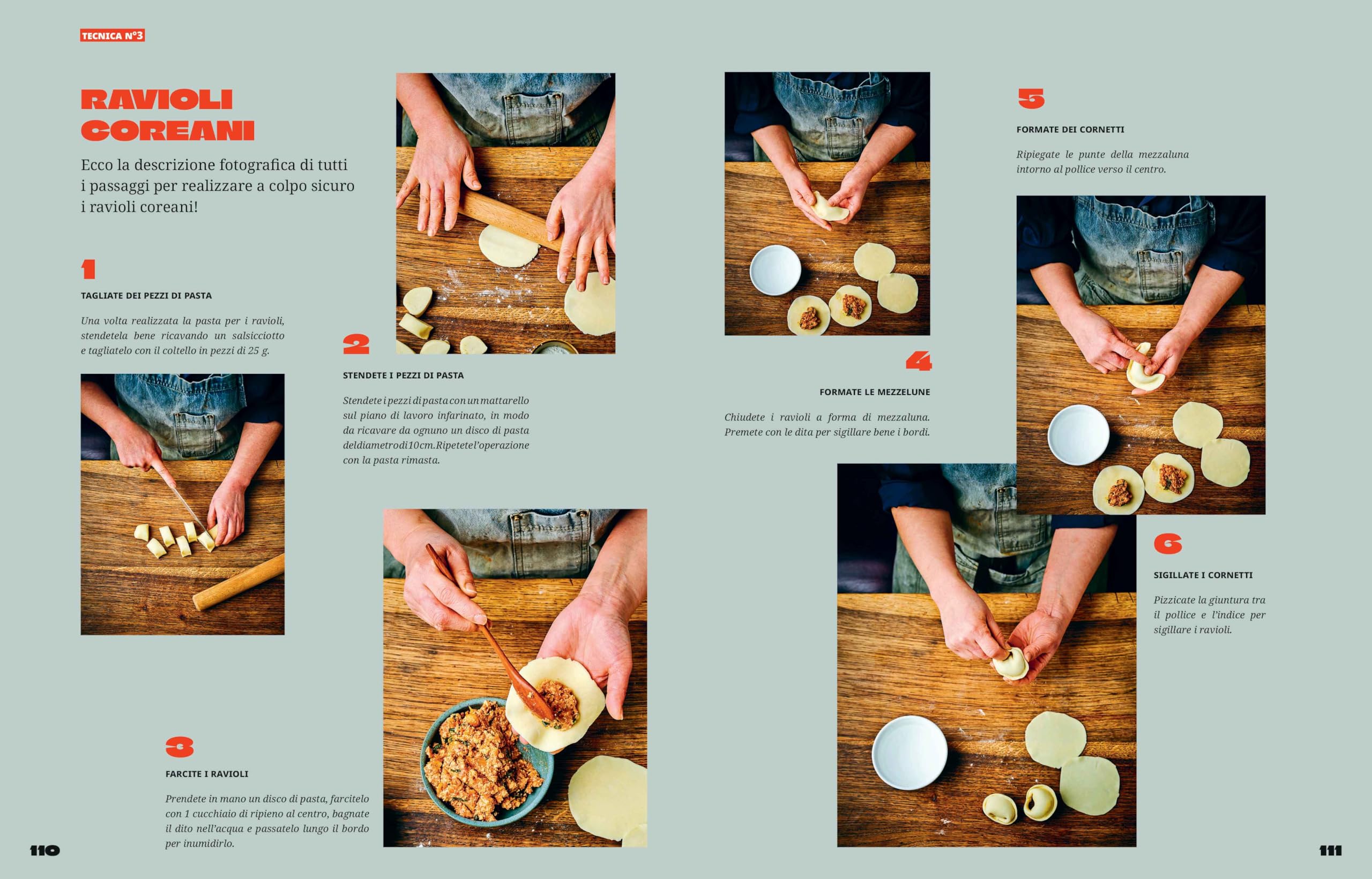 TECNICA N°3

RAVIOLI COREANI

Ecco la descrizione fotografica di tutti i passaggi per realizzare a colpo sicuro i ravioli coreani!

1

TAGLIATE DEI PEZZI DI PASTA

Una volta realizzata la pasta per i ravioli, stendetela bene ricavando un salsicciotto e tagliatelo con il coltello in pezzi di 25 g.

2

STENDETE I PEZZI DI PASTA

Stendete i pezzi di pasta con un mattarello sul piano di lavoro infarinato, in modo da ricavare da ognuno un disco di pasta del diametro di 10 cm. Ripetete l'operazione con la pasta rimasta.

3

FARCITE I RAVIOLI

Prendete in mano un disco di pasta, farcitelo con 1 cucchiaio di ripieno al centro, bagnate il dito nell'acqua e passatelo lungo il bordo per inumidirlo.

4

FORMATE LE MEZZELUNE

Chiudete i ravioli a forma di mezzaluna. Premete con le dita per sigillare bene i bordi.

5

FORMATE DEI CORNETTI

Ripiegate le punte della mezzaluna intorno al pollice verso il centro.

6

SIGILLATE I CORNETTI

Pizzicate la giuntura tra il pollice e l'indice per sigillare i ravioli.

110

111