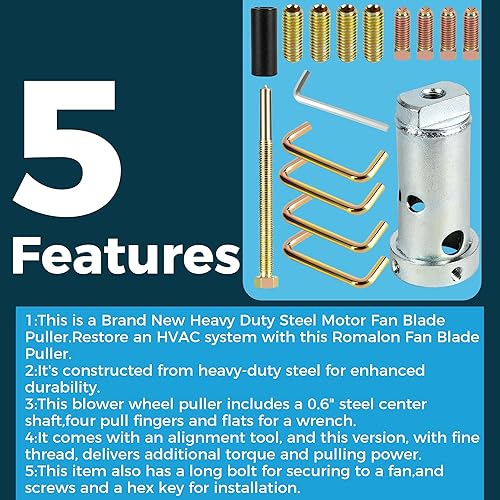 5
Features

1:This is a Brand New Heavy Duty Steel Motor Fan Blade Puller.Restore an HVAC system with this Romalon Fan Blade Puller.
2:It's constructed from heavy-duty steel for enhanced durability.
3:This blower wheel puller includes a 0.6" steel center shaft,four pull fingers and flats for a wrench.
4:It comes with an alignment tool, and this version, with fine thread, delivers additional torque and pulling power.
5:This item also has a long bolt for securing to a fan,and screws and a hex key for installation.