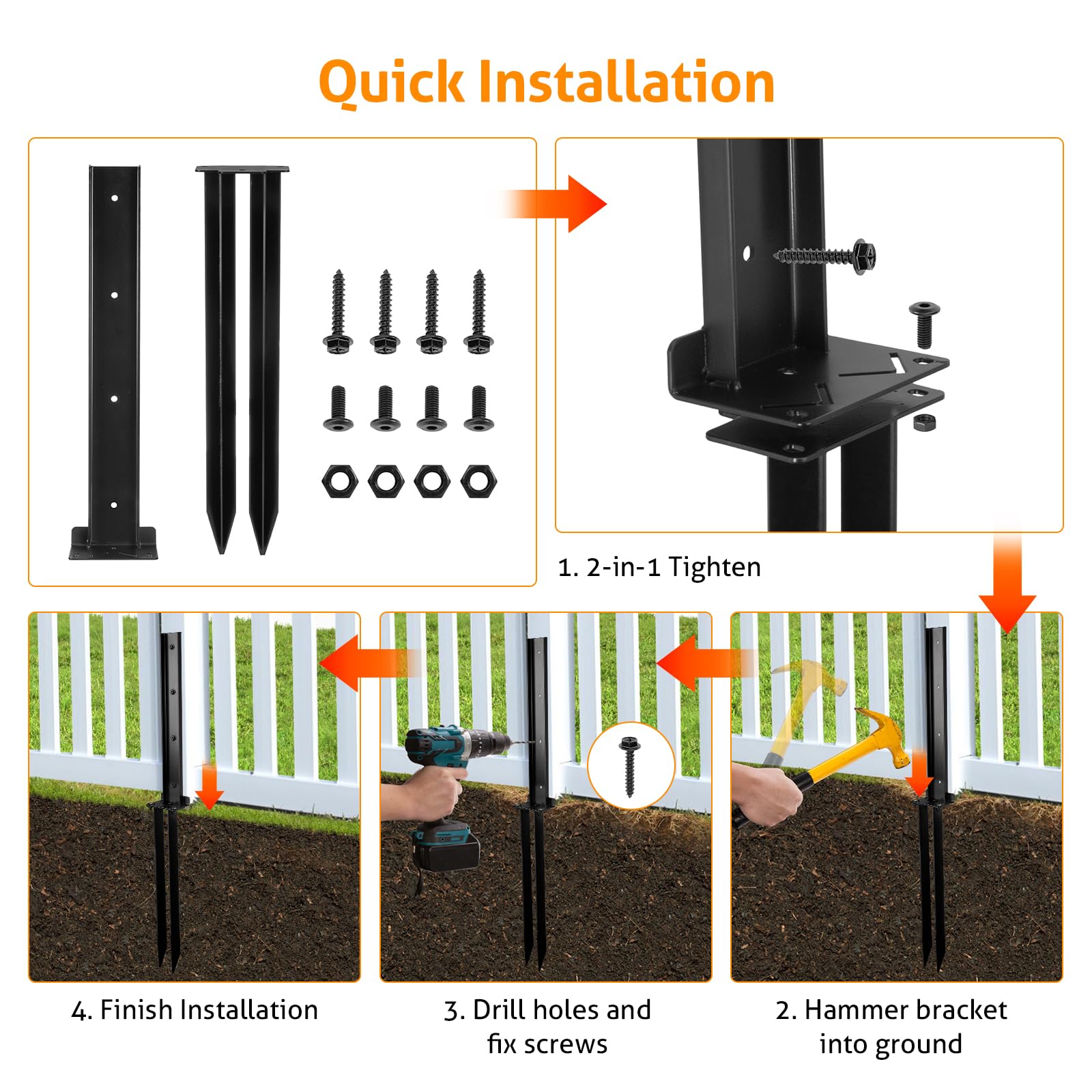 Quick Installation

1. 2-in-1 Tighten

4. Finish Installation

3. Drill holes and fix screws

2. Hammer bracket into ground