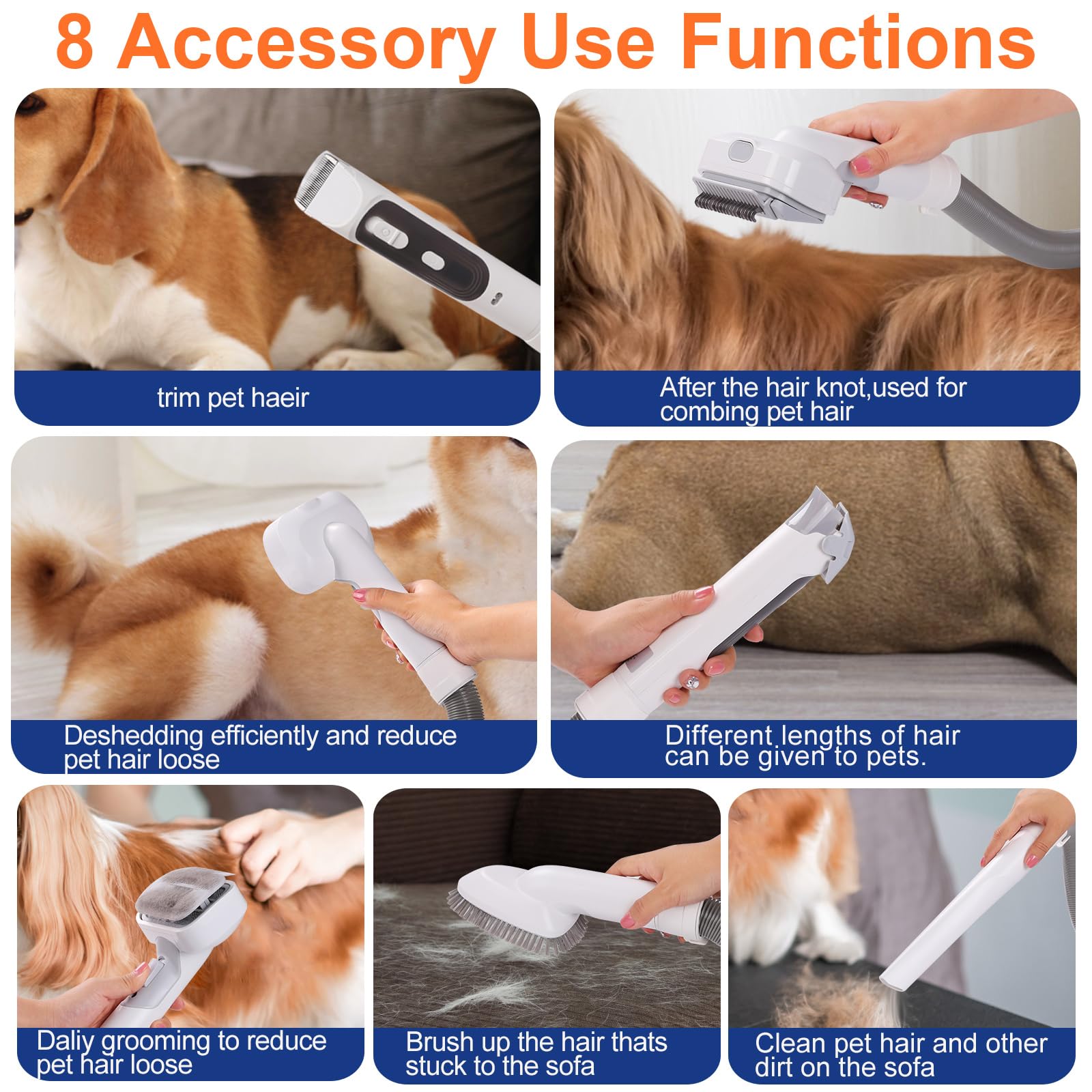 8 Accessory Use Functions

trim pet haeir

After the hair knot,used for combing pet hair

Deshedding efficiently and reduce pet hair loose

Different lengths of hair can be given to pets.

Daliy grooming to reduce pet hair loose

Brush up the hair thats stuck to the sofa

Clean pet hair and other dirt on the sofa