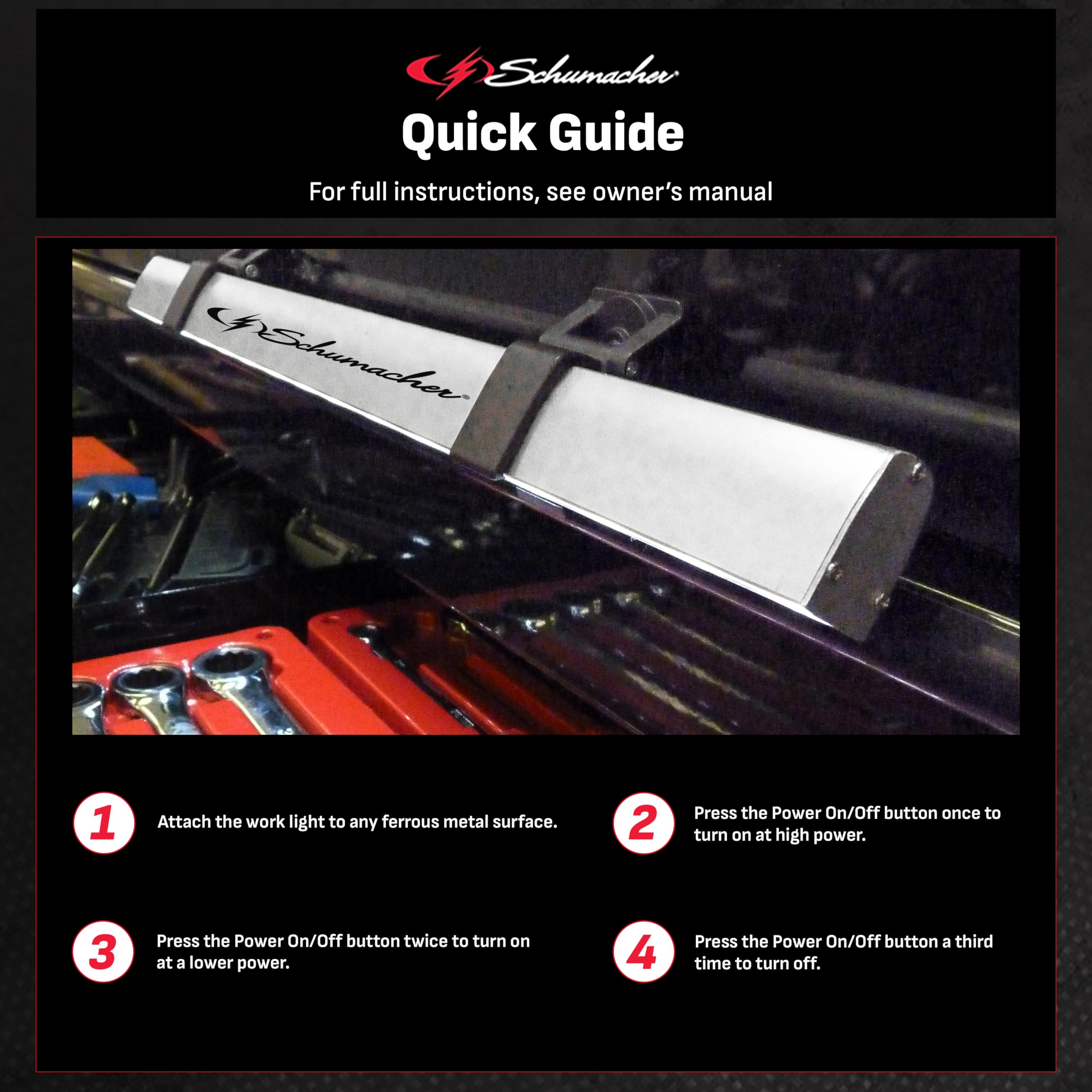 Schumacher®

Quick Guide

For full instructions, see owner's manual

Schumacher®

1 Attach the work light to any ferrous metal surface.

2 Press the Power On/Off button once to turn on at high power.

3 Press the Power On/Off button twice to turn on at a lower power.

4 Press the Power On/Off button a third time to turn off.