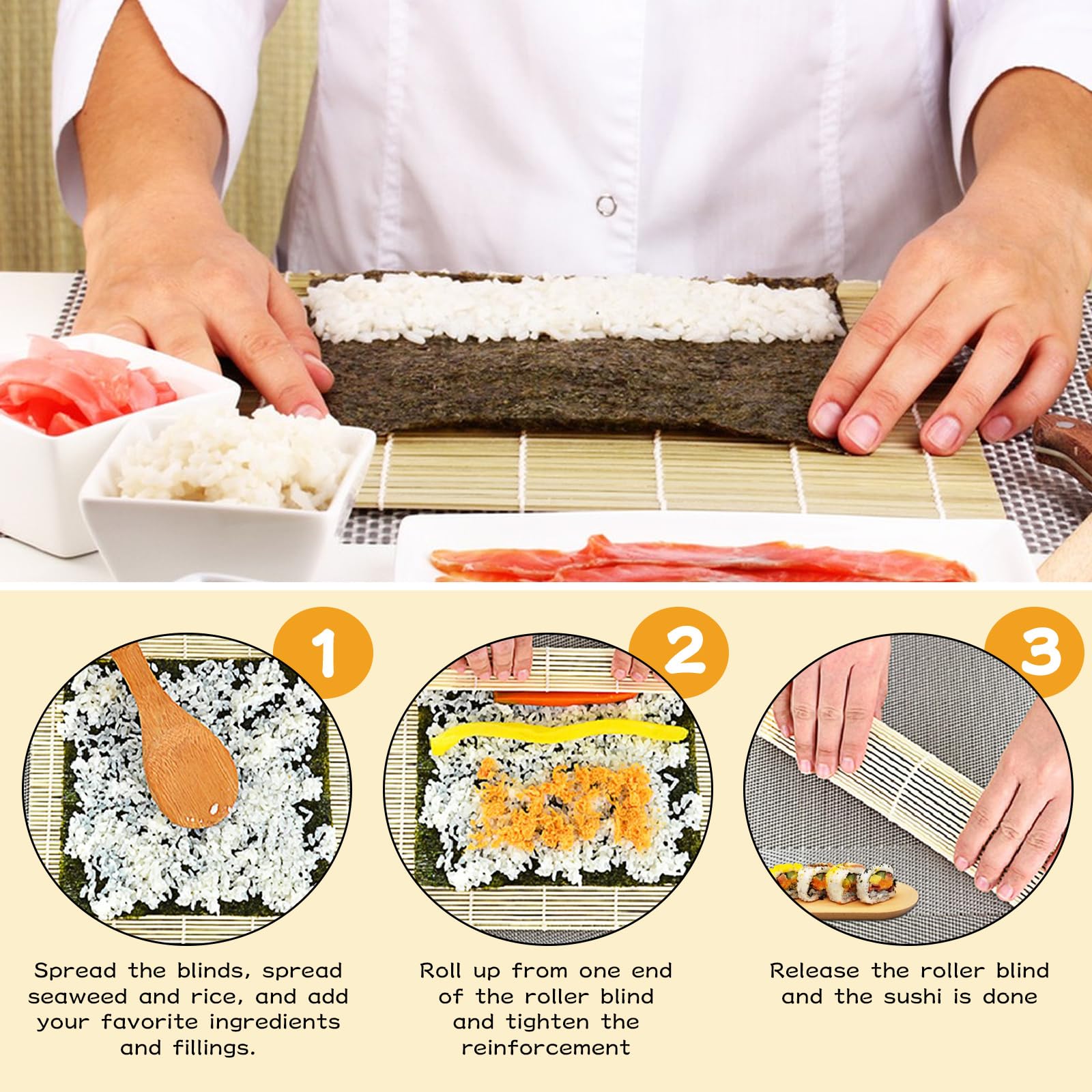 1

Spread the blinds, spread seaweed and rice, and add your favorite ingredients and fillings.

2

Roll up from one end of the roller blind and tighten the reinforcement

3

Release the roller blind and the sushi is done