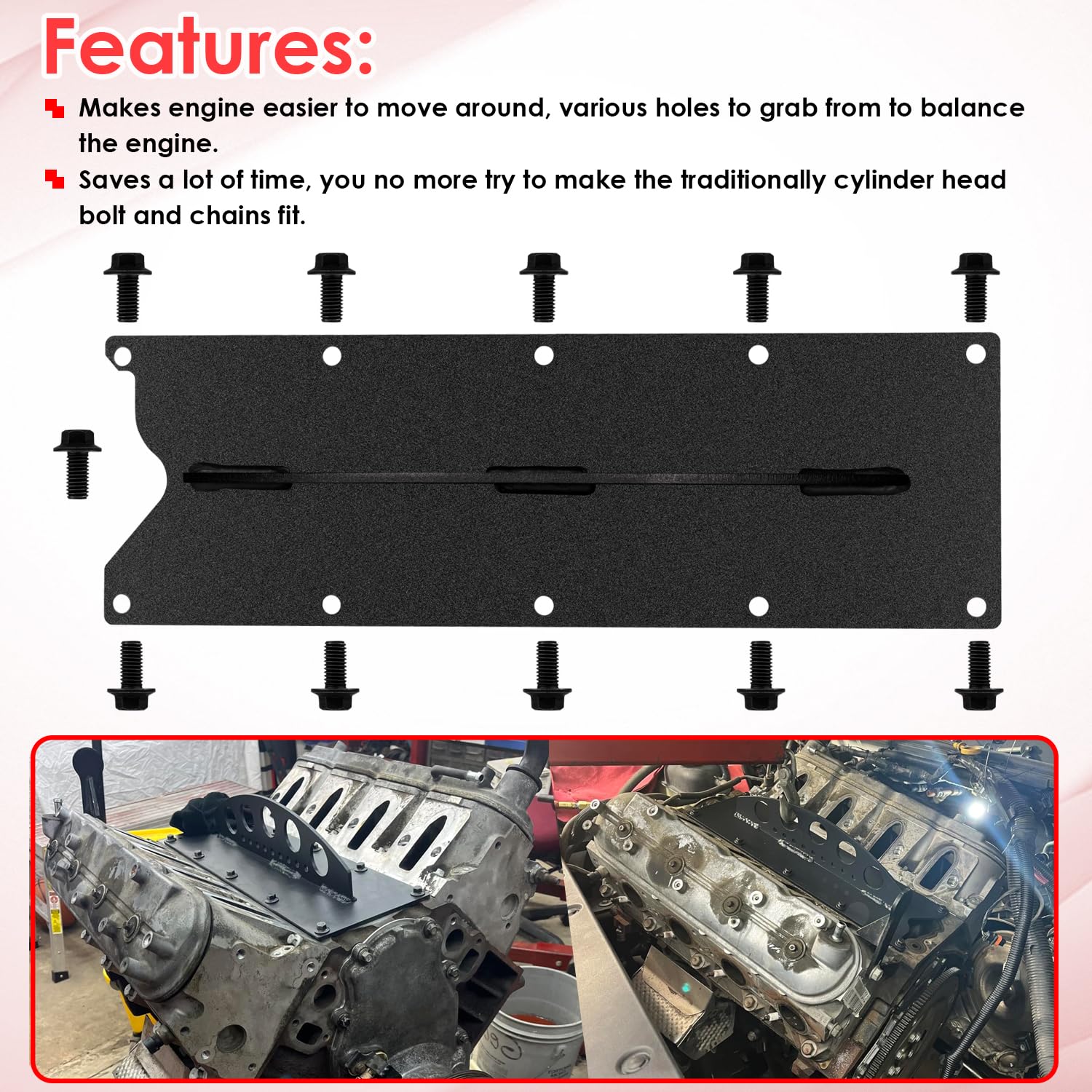 Features:

Makes engine easier to move around, various holes to grab from to balance the engine.

Saves a lot of time, you no more try to make the traditionally cylinder head bolt and chains fit.