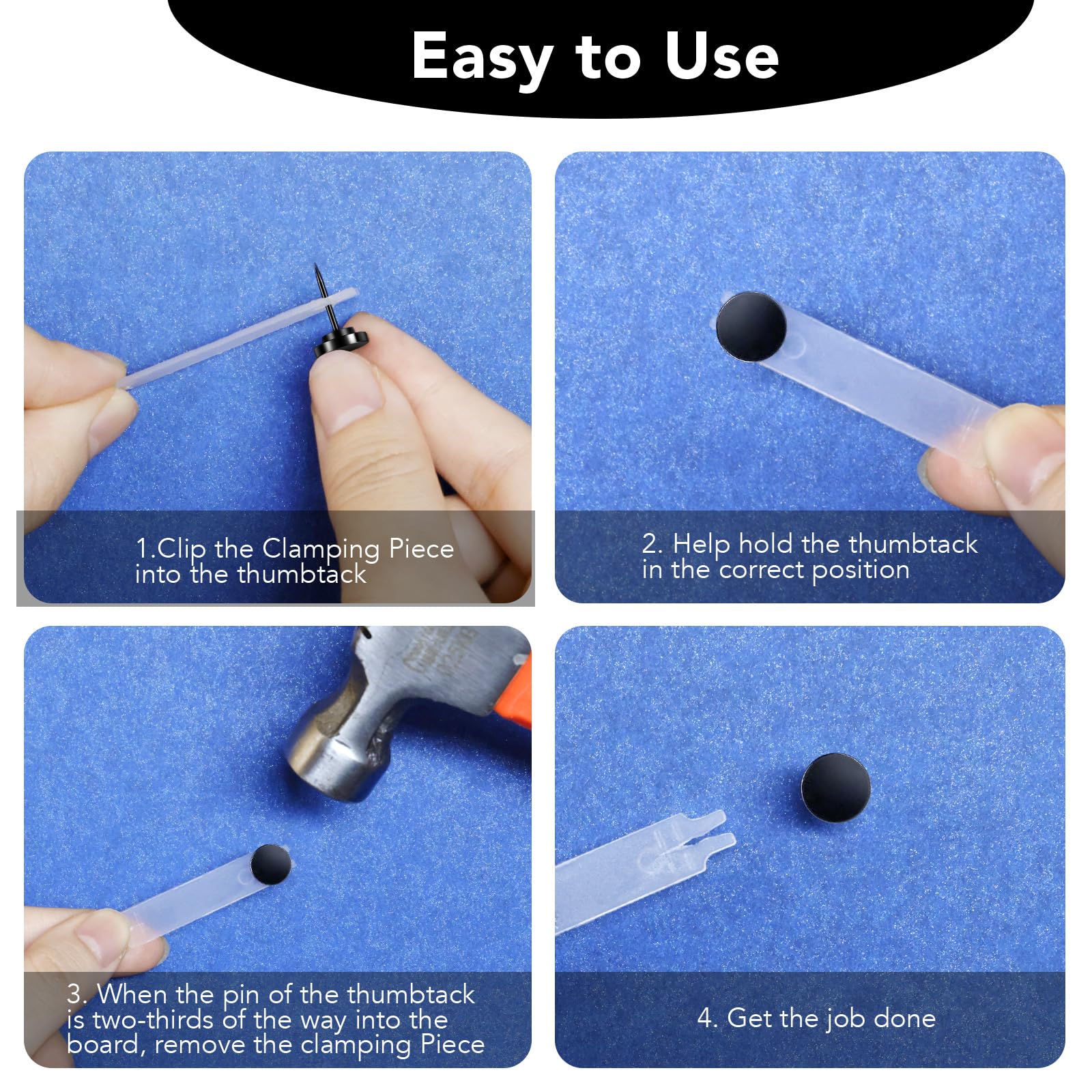 Easy to Use

1.Clip the Clamping Piece into the thumbtack

2. Help hold the thumbtack in the correct position

3. When the pin of the thumbtack is two-thirds of the way into the board, remove the clamping Piece

4. Get the job done