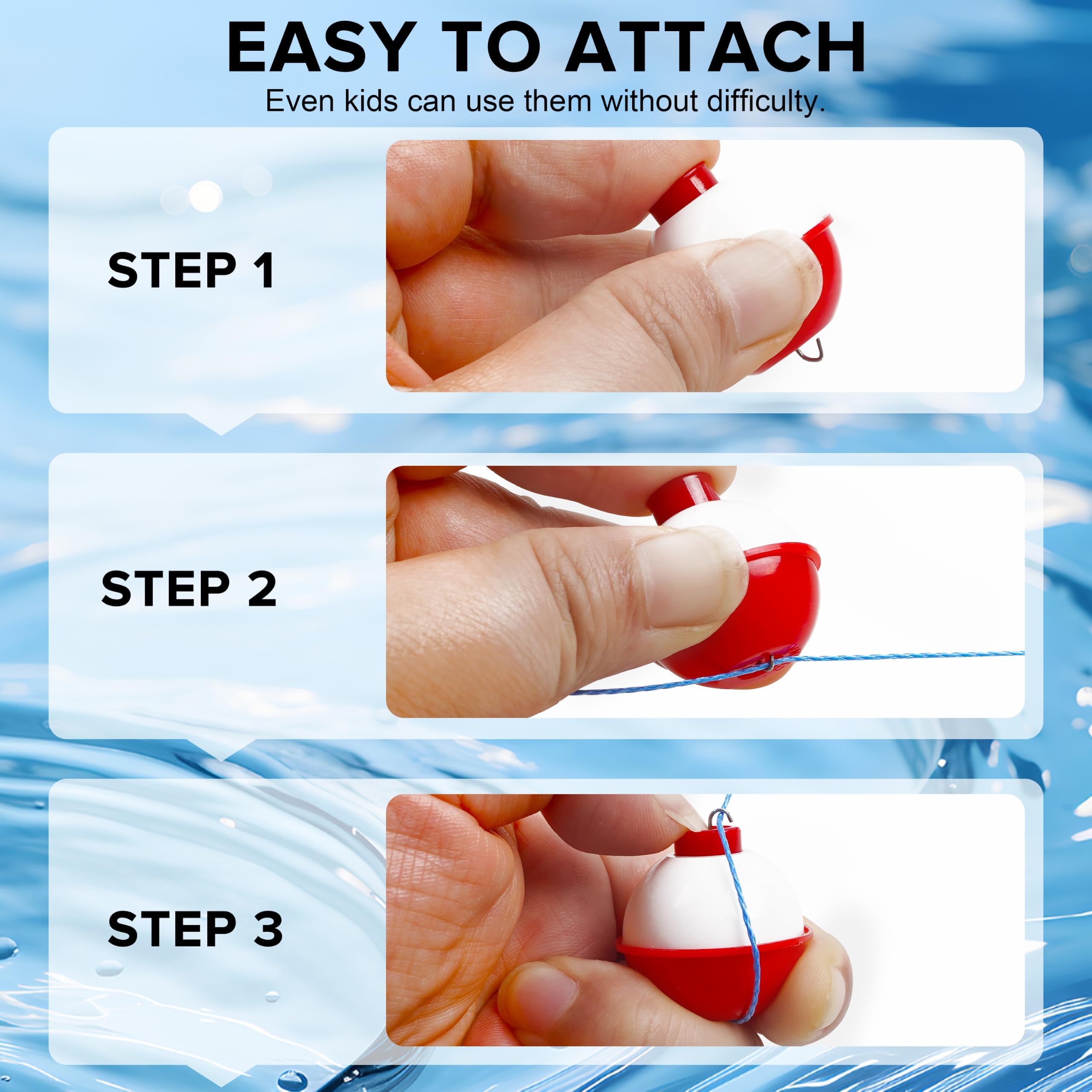 EASY TO ATTACH
Even kids can use them without difficulty.

STEP 1

STEP 2

STEP 3