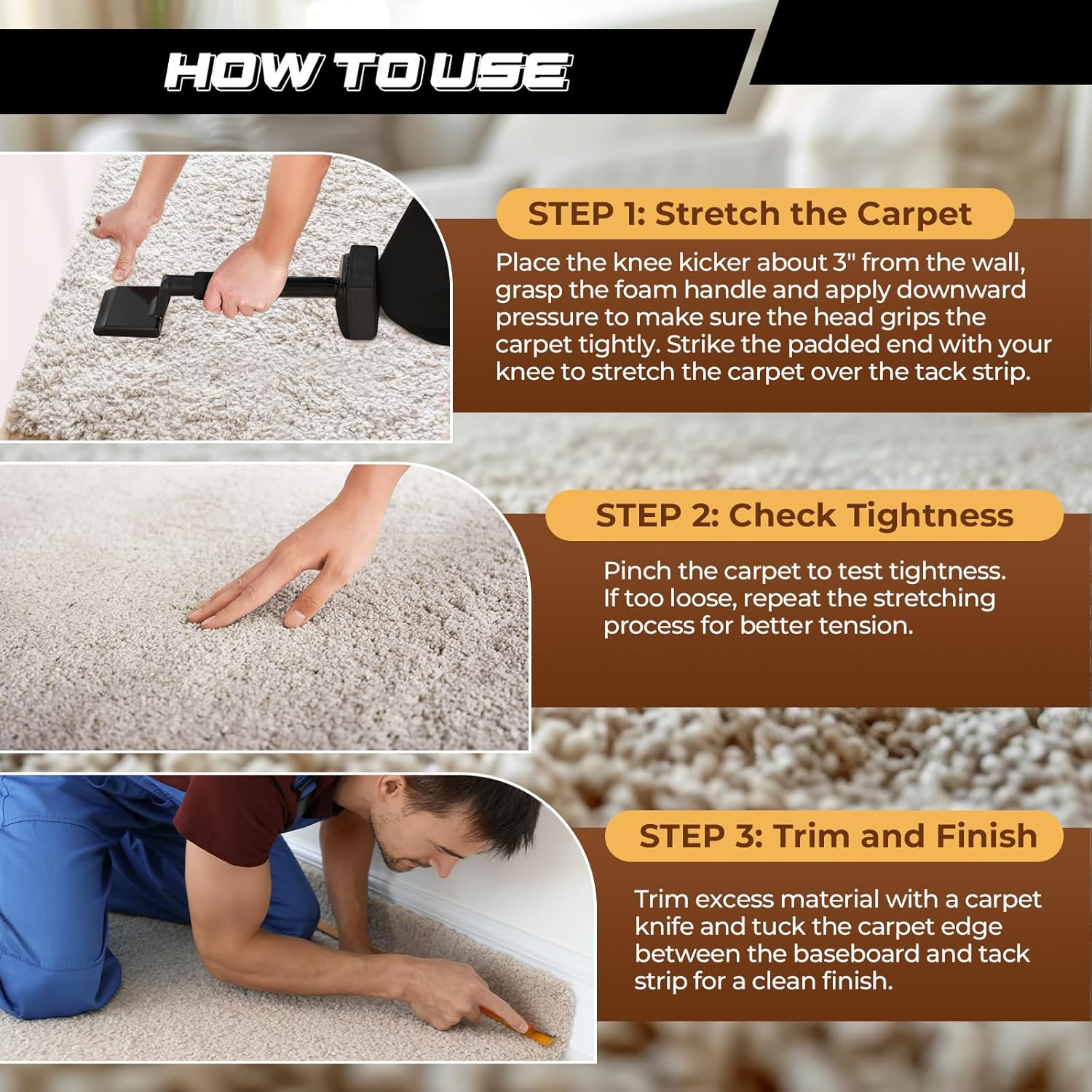 HOW TO USE

STEP 1: Stretch the Carpet

Place the knee kicker about 3" from the wall, grasp the foam handle and apply downward pressure to make sure the head grips the carpet tightly. Strike the padded end with your knee to stretch the carpet over the tack strip.

STEP 2: Check Tightness

Pinch the carpet to test tightness. If too loose, repeat the stretching process for better tension.

STEP 3: Trim and Finish

Trim excess material with a carpet knife and tuck the carpet edge between the baseboard and tack strip for a clean finish.