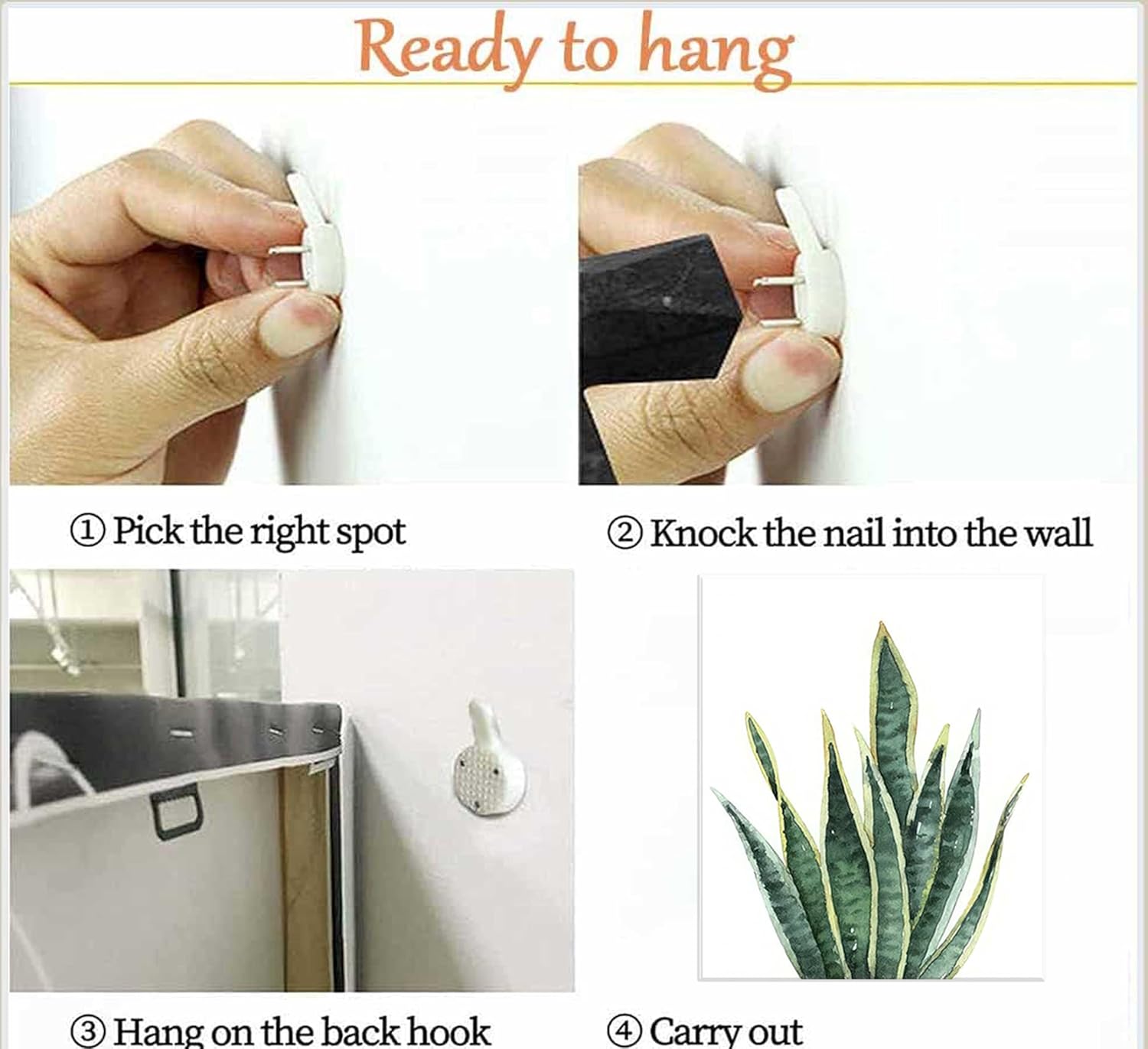 Ready to hang

① Pick the right spot

② Knock the nail into the wall

③ Hang on the back hook

④ Carry out