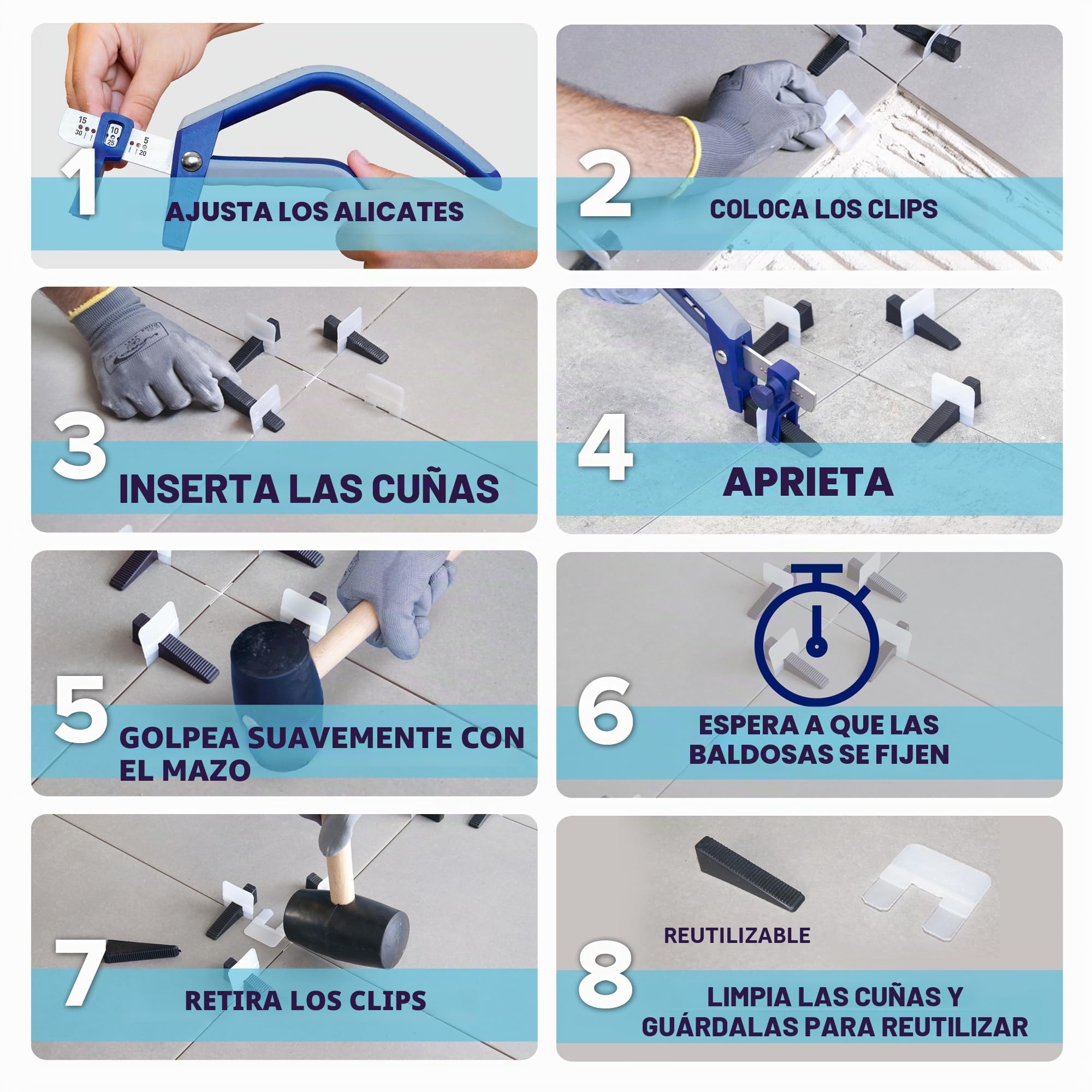 15
30
10
25
5
20

1
AJUSTA LOS ALICATES

2
COLOCA LOS CLIPS

3
INSERTA LAS CUÑAS

4
APRIETA

5
GOLPEA SUAVEMENTE CON EL MAZO

6
ESPERA A QUE LAS BALDOSAS SE FIJEN

7
RETIRA LOS CLIPS

REUTILIZABLE
8
LIMPIA LAS CUÑAS Y GUÁRDALAS PARA REUTILIZAR