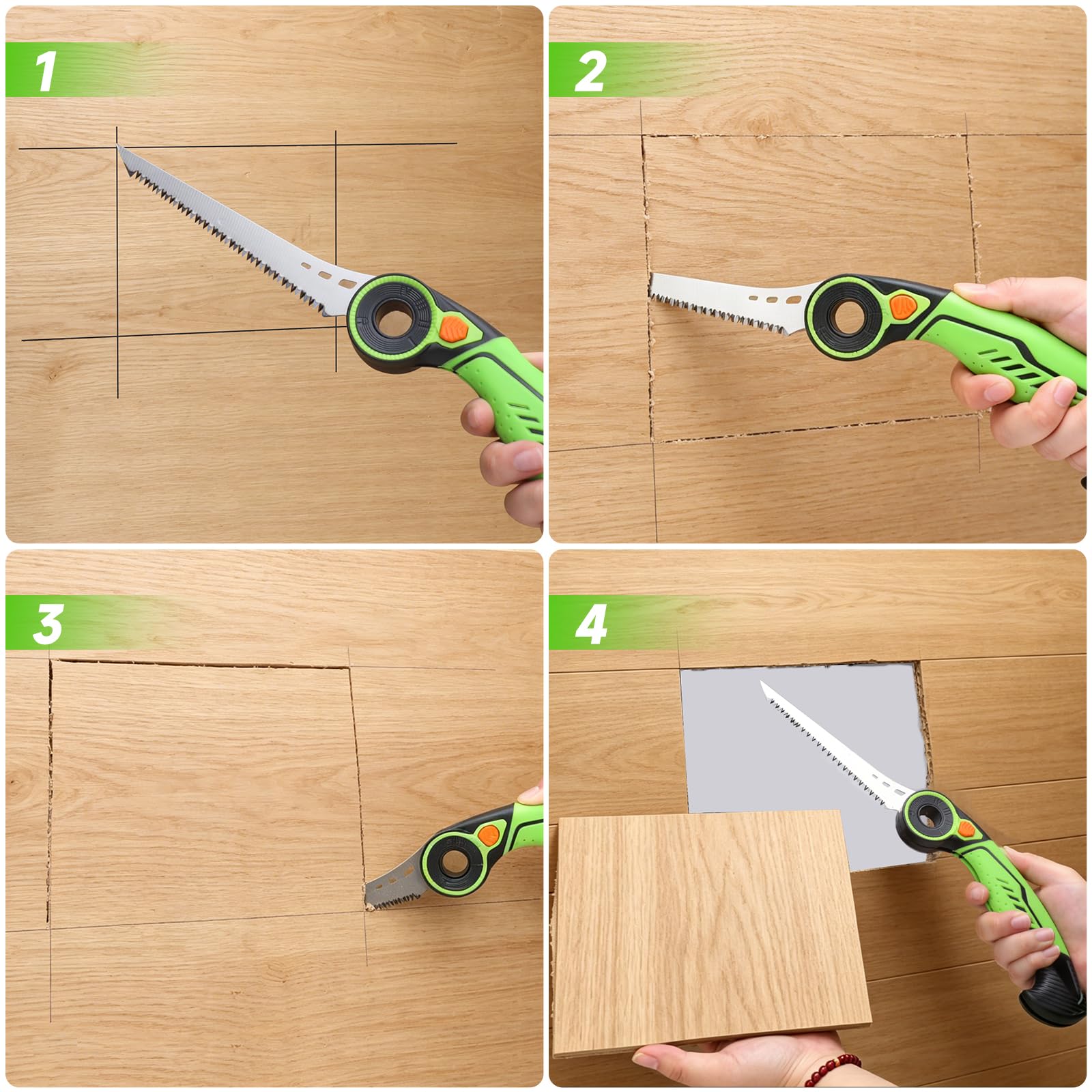 1

2

3

4