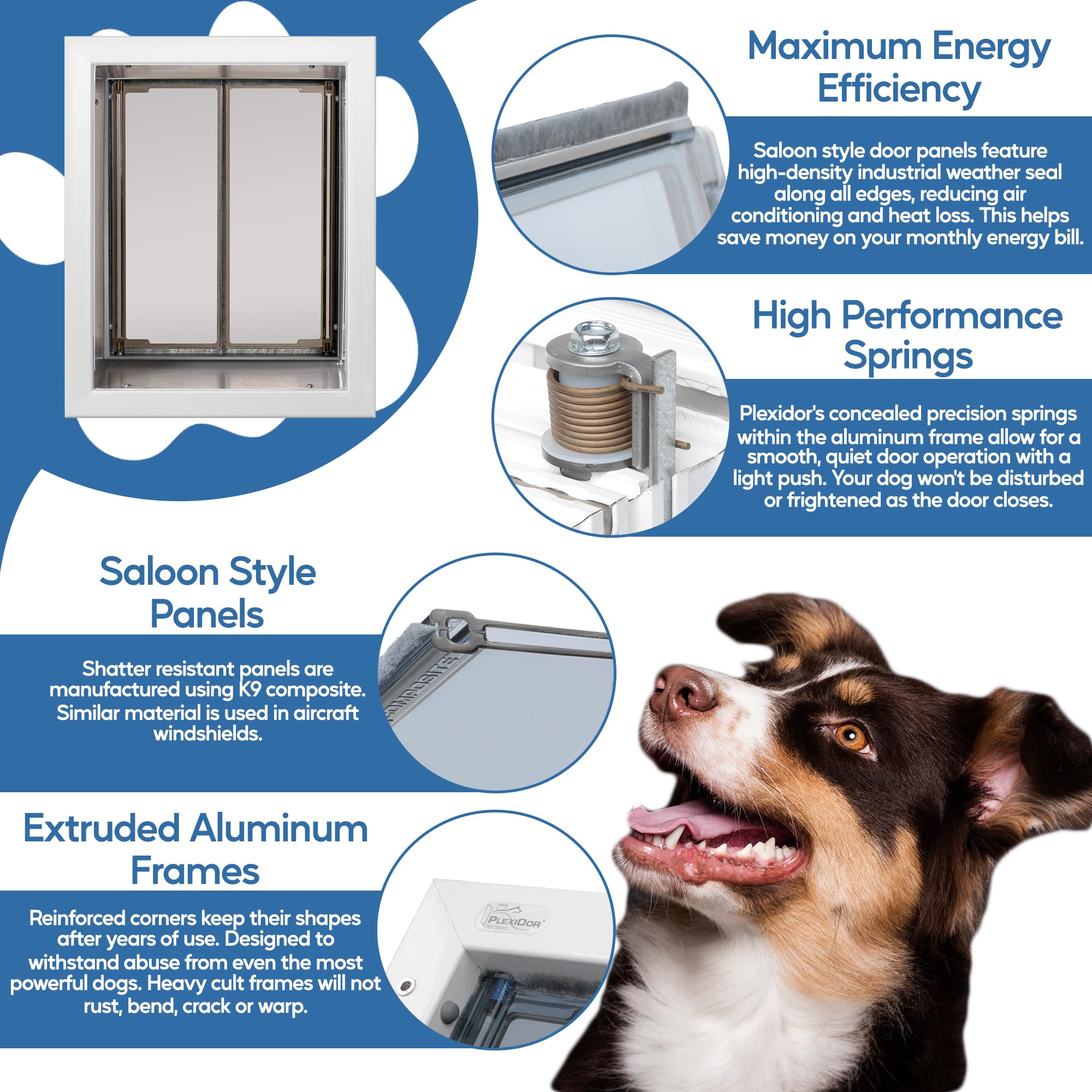 Maximum Energy Efficiency

Saloon style door panels feature high-density industrial weather seal along all edges, reducing air conditioning and heat loss. This helps save money on your monthly energy bill.

High Performance Springs

Plexidor's concealed precision springs within the aluminum frame allow for a smooth, quiet door operation with a light push. Your dog won't be disturbed or frightened as the door closes.

Saloon Style Panels

Shatter resistant panels are manufactured using K9 composite. Similar material is used in aircraft windshields.

COMPOSITE

Extruded Aluminum Frames

Reinforced corners keep their shapes after years of use. Designed to withstand abuse from even the most powerful dogs. Heavy cult frames will not rust, bend, crack or warp.

PLEXIDOR PET DOORS