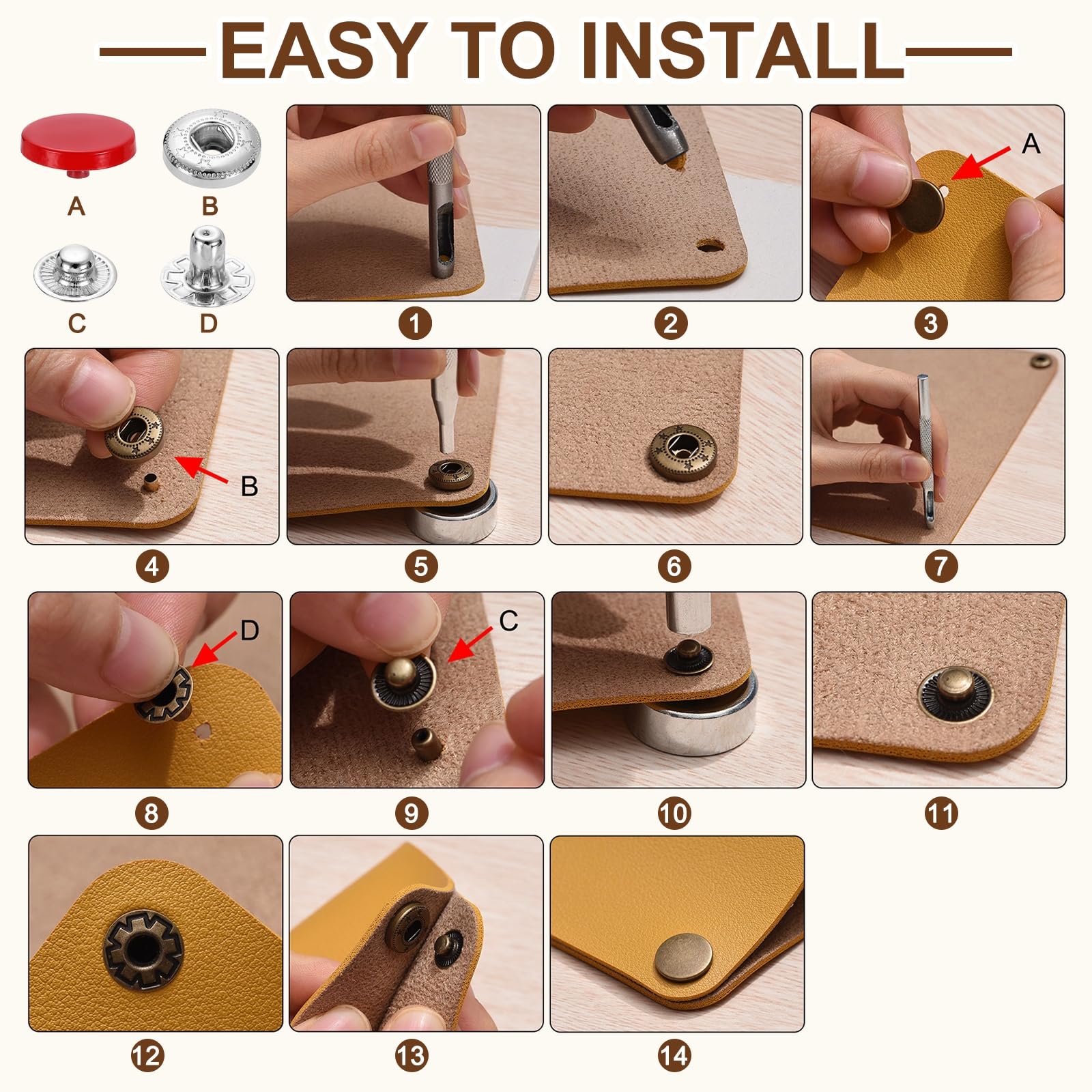 EASY TO INSTALL

A
B
C
D

1
2
A
3
B
4
5
6
7
D
8
C
9
10
11
12
13
14