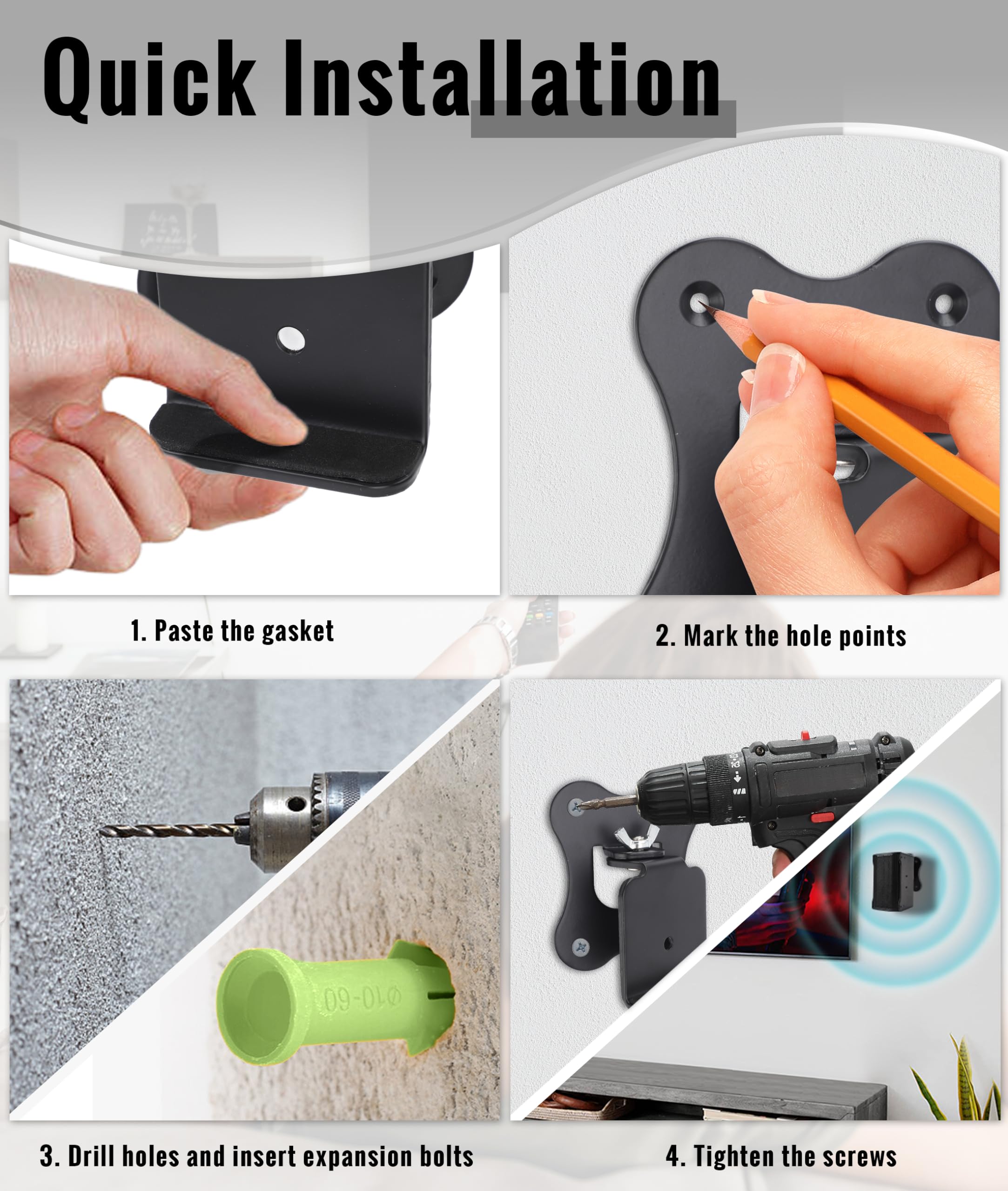 Quick Installation

1. Paste the gasket

2. Mark the hole points

Ø10-60

3. Drill holes and insert expansion bolts

4. Tighten the screws