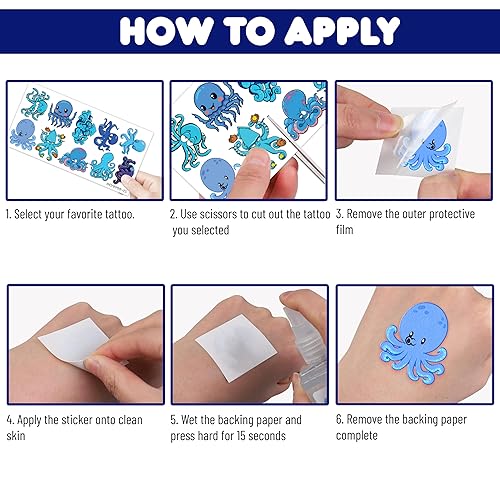 HOW TO APPLY

1. Select your favorite tattoo.

2. Use scissors to cut out the tattoo you selected

3. Remove the outer protective film

4. Apply the sticker onto clean skin

5. Wet the backing paper and press hard for 15 seconds

6. Remove the backing paper complete