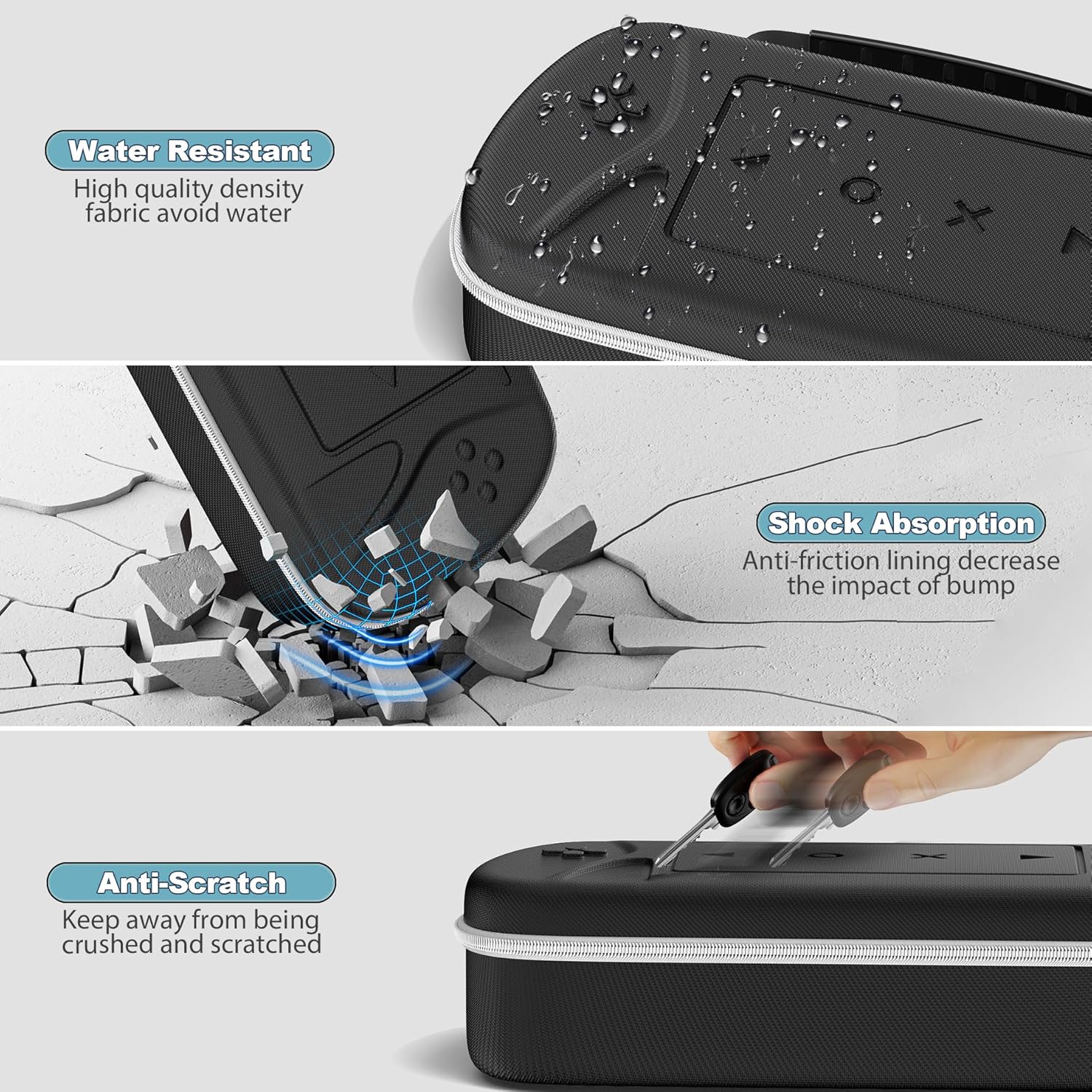 Water Resistant
High quality density fabric avoid water

Shock Absorption
Anti-friction lining decrease the impact of bump

Anti-Scratch
Keep away from being crushed and scratched