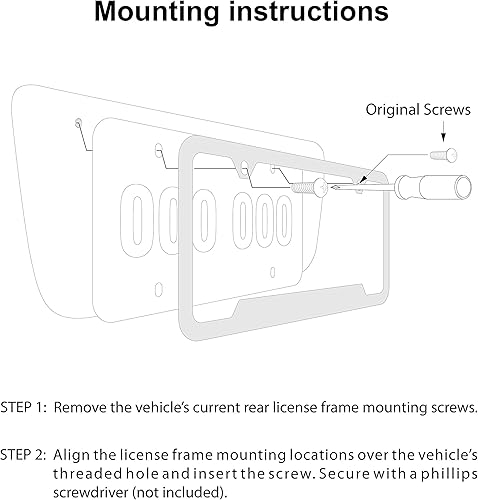 Mounting instructions

Original Screws

000 000

STEP 1: Remove the vehicle's current rear license frame mounting screws.

STEP 2: Align the license frame mounting locations over the vehicle's threaded hole and insert the screw. Secure with a phillips screwdriver (not included).