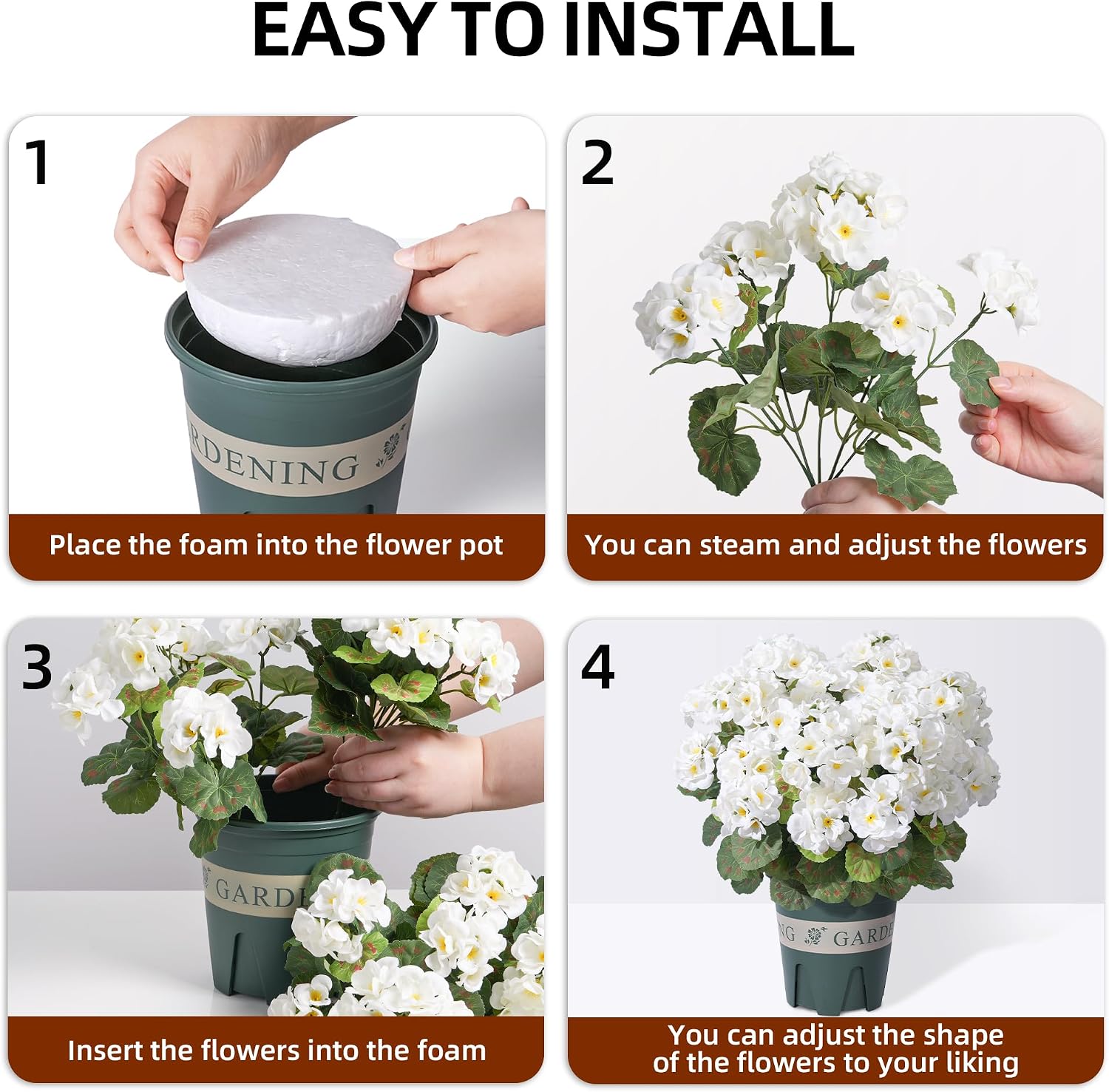 EASY TO INSTALL

1

RDENING

Place the foam into the flower pot

2

You can steam and adjust the flowers

3

GARDE

Insert the flowers into the foam

4

NG GARDE

You can adjust the shape of the flowers to your liking