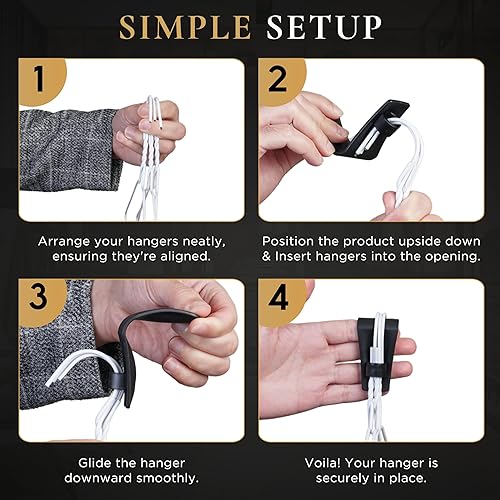 SIMPLE SETUP

1

Arrange your hangers neatly, ensuring they're aligned.

2

Position the product upside down & Insert hangers into the opening.

3

Glide the hanger downward smoothly.

4

Voila! Your hanger is securely in place.