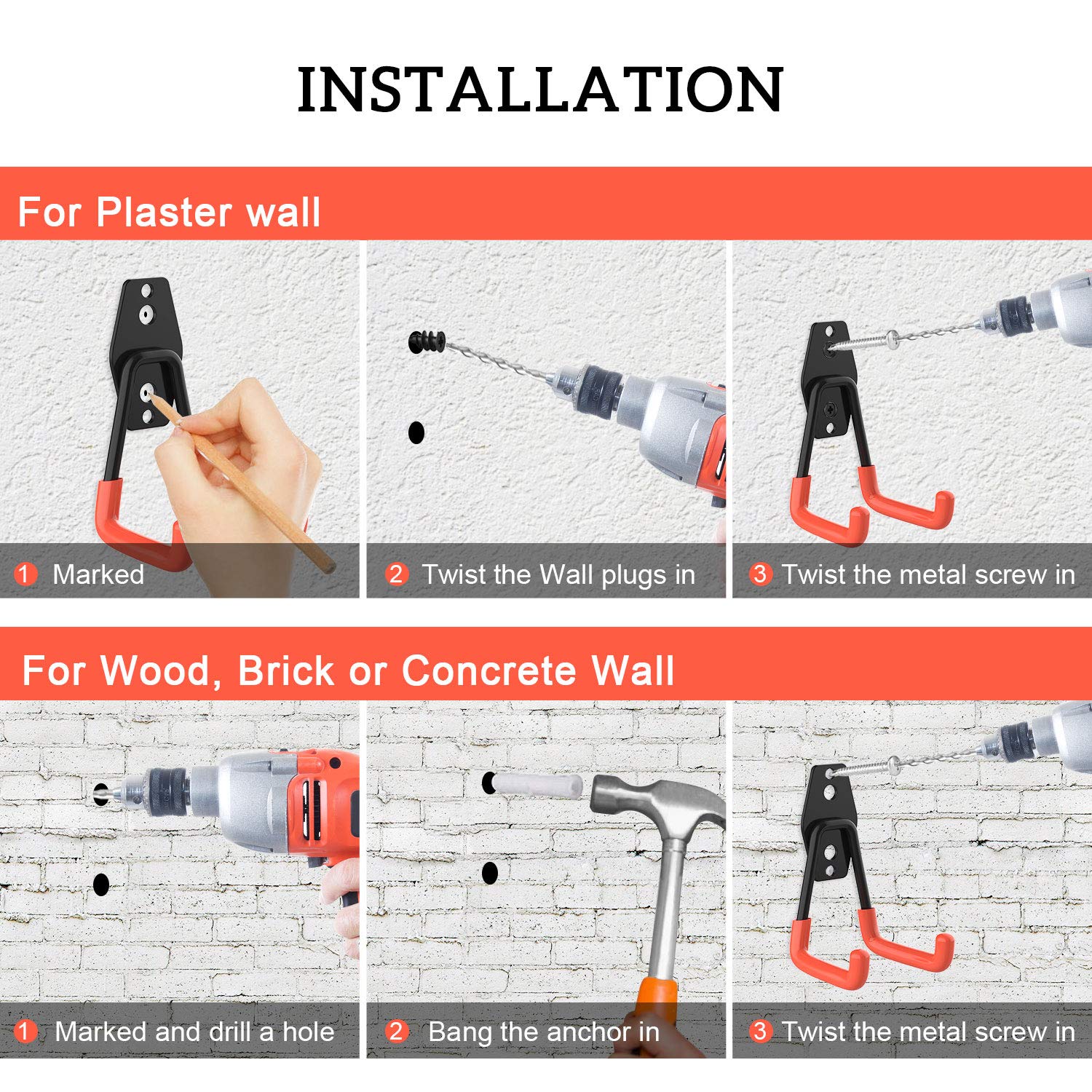 INSTALLATION

For Plaster wall

1 Marked

2 Twist the Wall plugs in

3 Twist the metal screw in

For Wood, Brick or Concrete Wall

1 Marked and drill a hole

2 Bang the anchor in

3 Twist the metal screw in