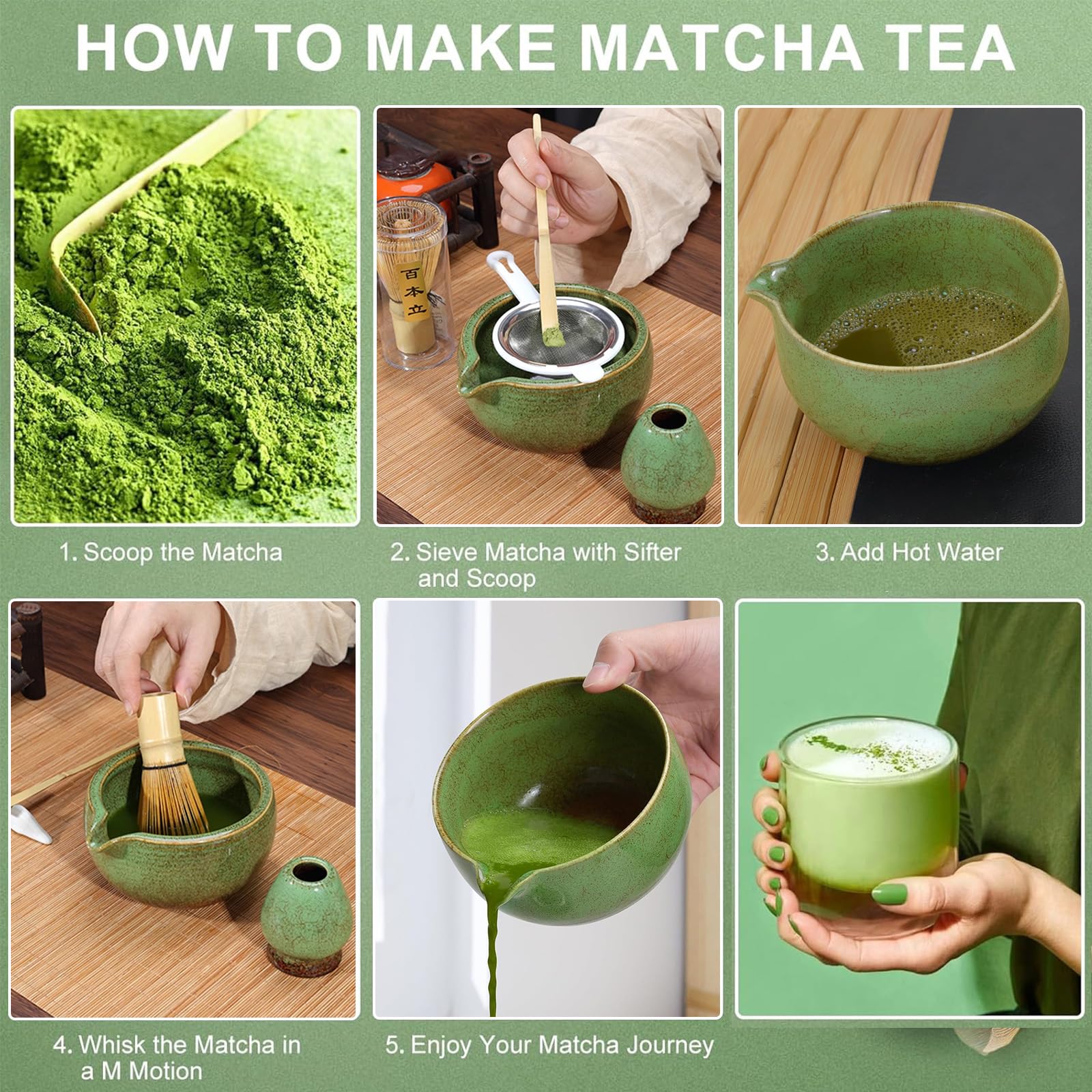 HOW TO MAKE MATCHA TEA

百本立

1. Scoop the Matcha

2. Sieve Matcha with Sifter and Scoop

3. Add Hot Water

4. Whisk the Matcha in a M Motion

5. Enjoy Your Matcha Journey