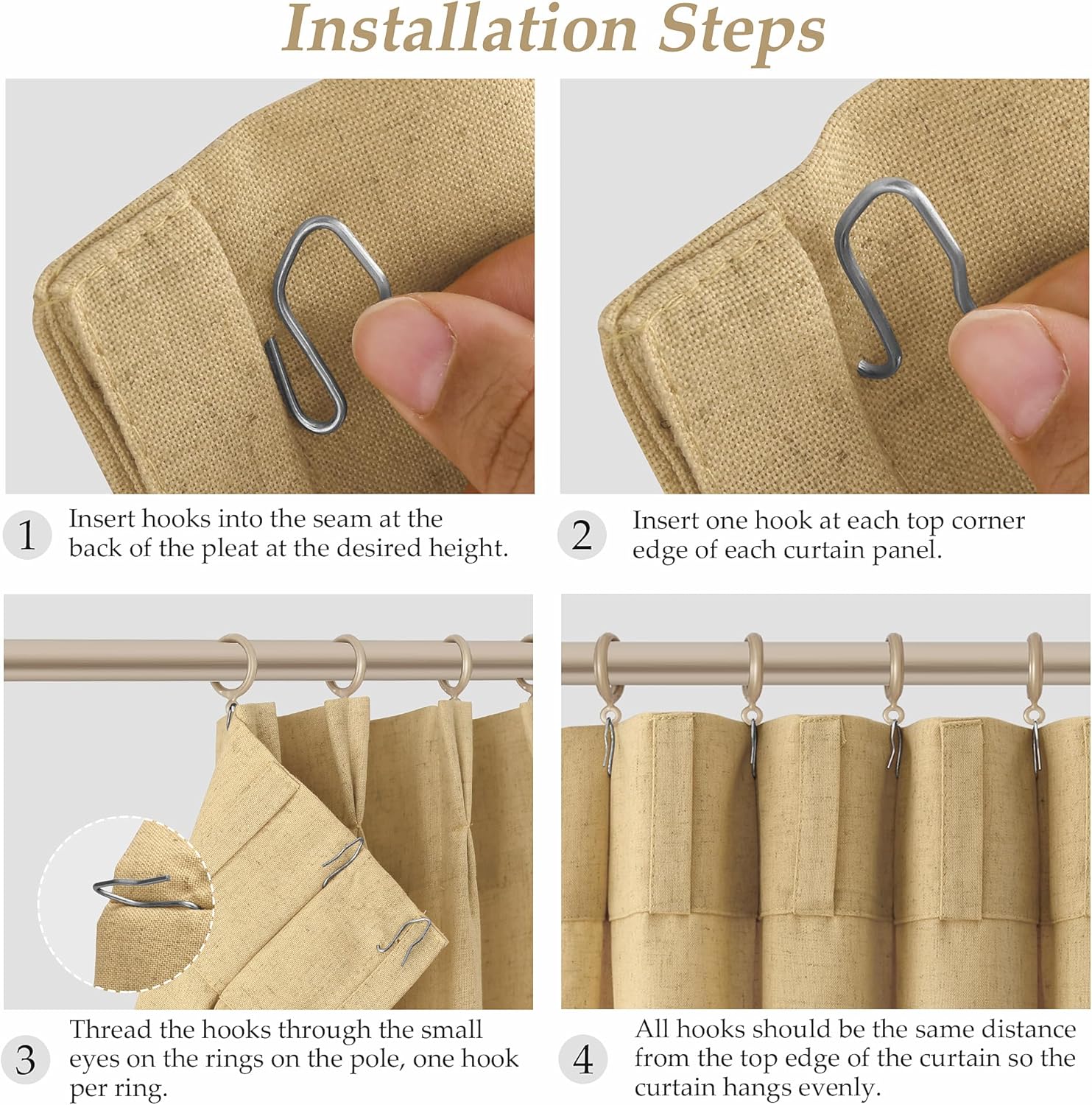 Installation Steps

1 Insert hooks into the seam at the back of the pleat at the desired height.

2 Insert one hook at each top corner edge of each curtain panel.

3 Thread the hooks through the small eyes on the rings on the pole, one hook per ring.

4 All hooks should be the same distance from the top edge of the curtain so the curtain hangs evenly.