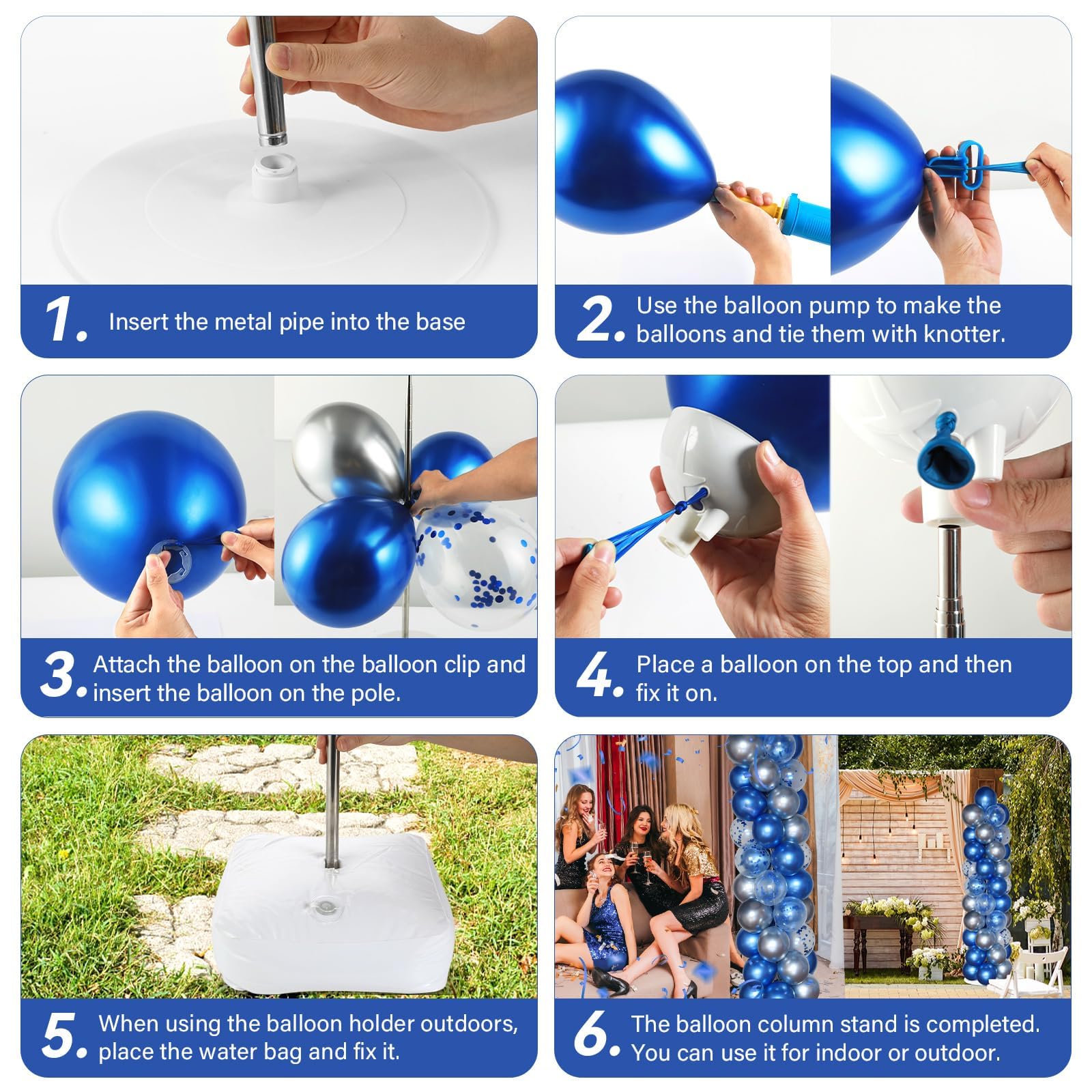 1. Insert the metal pipe into the base

2. Use the balloon pump to make the balloons and tie them with knotter.

3. Attach the balloon on the balloon clip and insert the balloon on the pole.

4. Place a balloon on the top and then fix it on.

5. When using the balloon holder outdoors, place the water bag and fix it.

6. The balloon column stand is completed. You can use it for indoor or outdoor.