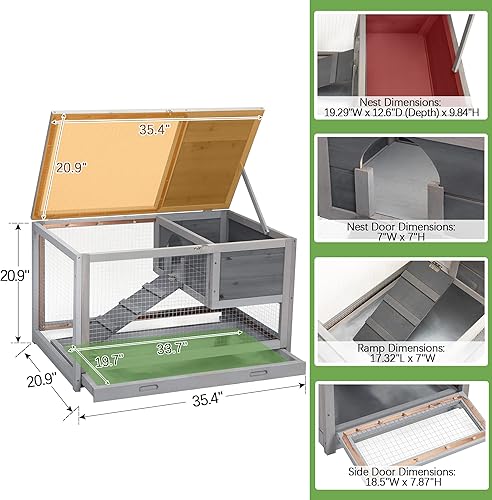 35.4"
20.9"
20.9"
33.7"
19.7"
20.9"
35.4"

Nest Dimensions:
19.29"W x 12.6"D (Depth) x 9.84"H

Nest Door Dimensions:
7"W x 7"H

Ramp Dimensions:
17.32"L x 7"W

Side Door Dimensions:
18.5"W x 7.87"H