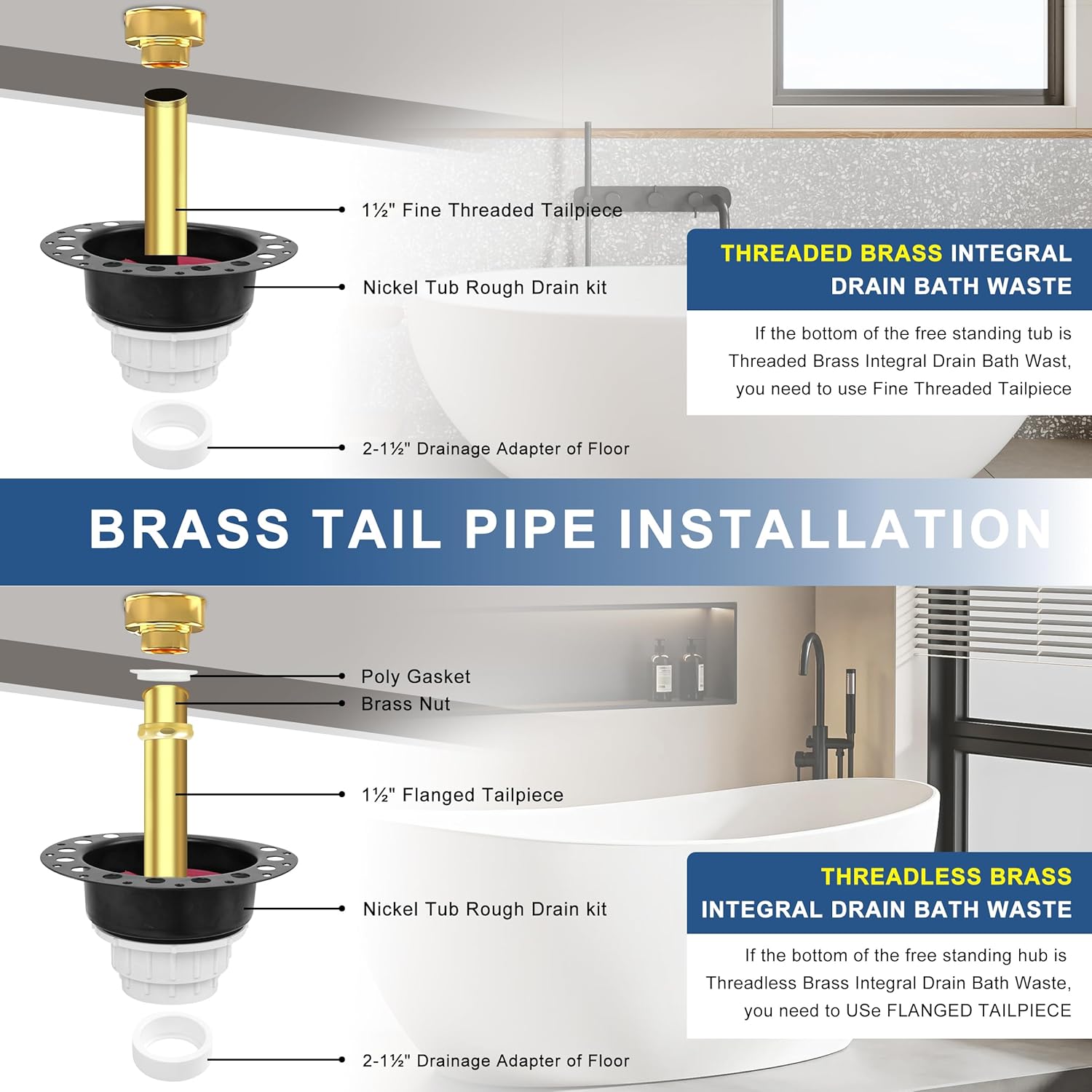 1½" Fine Threaded Tailpiece

Nickel Tub Rough Drain kit

2-1½" Drainage Adapter of Floor

THREADED BRASS INTEGRAL DRAIN BATH WASTE

If the bottom of the free standing tub is Threaded Brass Integral Drain Bath Wast, you need to use Fine Threaded Tailpiece

BRASS TAIL PIPE INSTALLATION

Poly Gasket

Brass Nut

1½" Flanged Tailpiece

Nickel Tub Rough Drain kit

2-1½" Drainage Adapter of Floor

THREADLESS BRASS INTEGRAL DRAIN BATH WASTE

If the bottom of the free standing hub is Threadless Brass Integral Drain Bath Waste, you need to USe FLANGED TAILPIECE