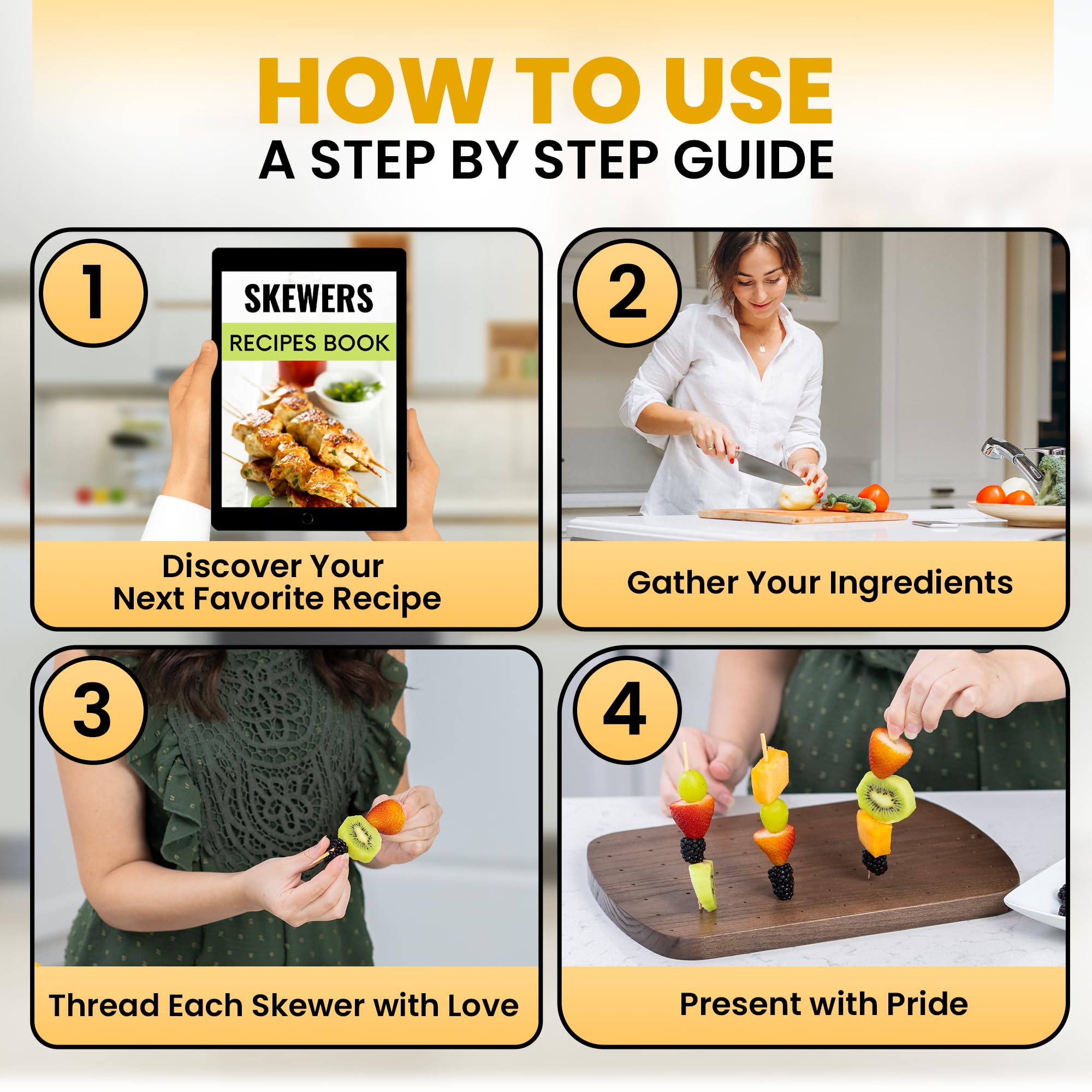 HOW TO USE
A STEP BY STEP GUIDE

1

SKEWERS
RECIPES BOOK

Discover Your Next Favorite Recipe

2

Gather Your Ingredients

3

Thread Each Skewer with Love

4

Present with Pride