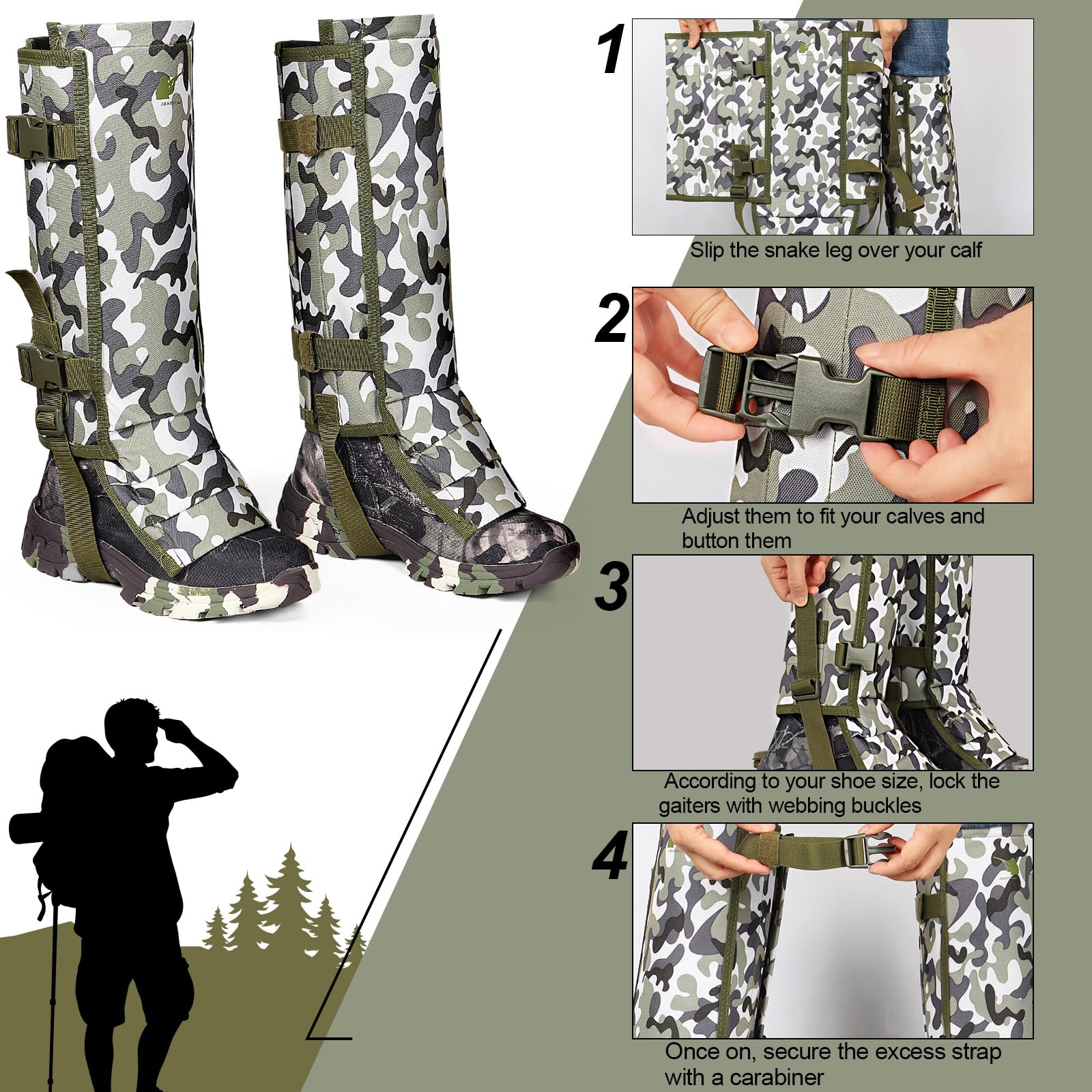 1

Slip the snake leg over your calf

2

Adjust them to fit your calves and button them

3

According to your shoe size, lock the gaiters with webbing buckles

4

Once on, secure the excess strap with a carabiner