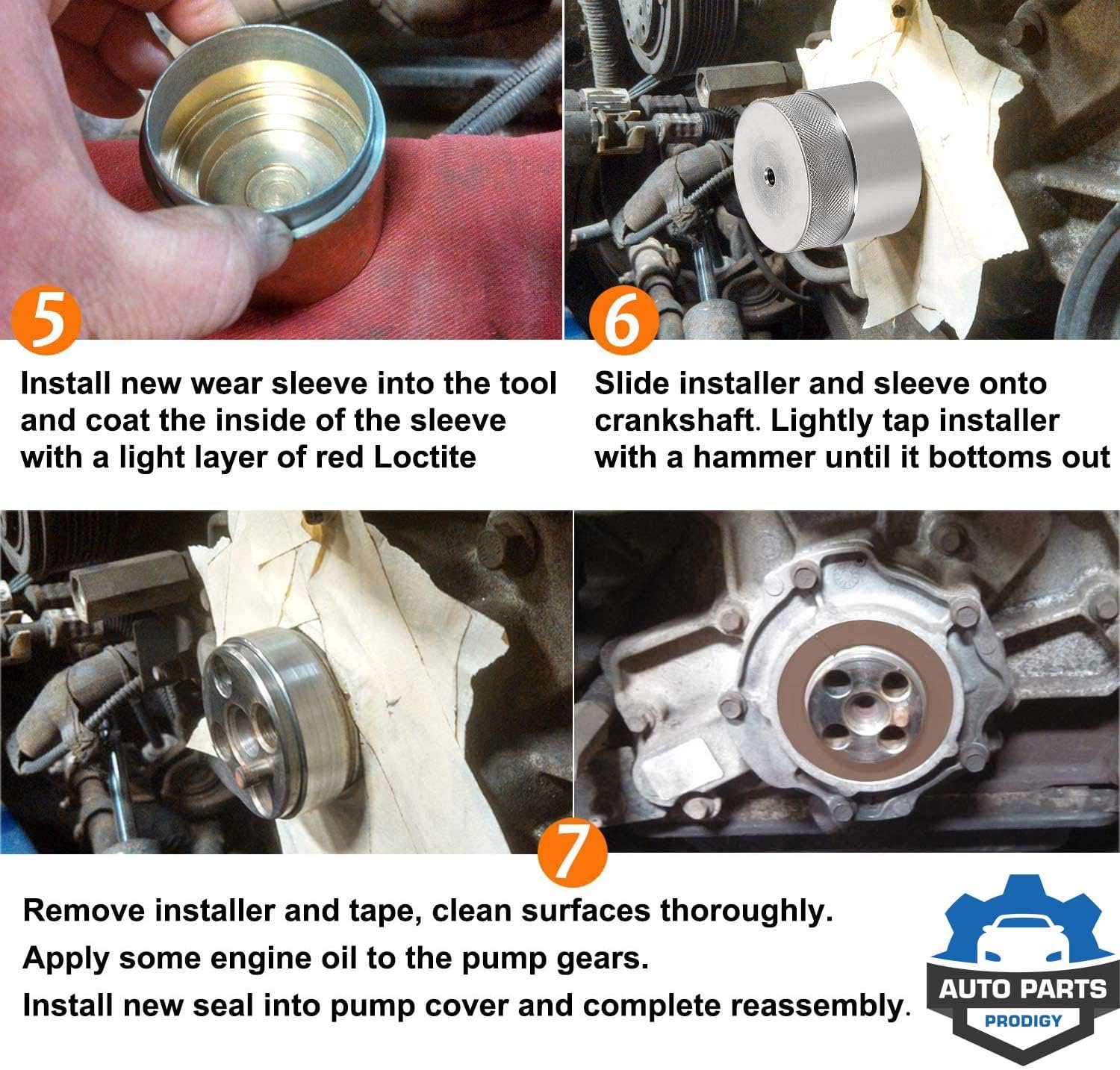 5

Install new wear sleeve into the tool and coat the inside of the sleeve with a light layer of red Loctite

6

Slide installer and sleeve onto crankshaft. Lightly tap installer with a hammer until it bottoms out

7

Remove installer and tape, clean surfaces thoroughly.

Apply some engine oil to the pump gears.

Install new seal into pump cover and complete reassembly.

AUTO PARTS
PRODIGY