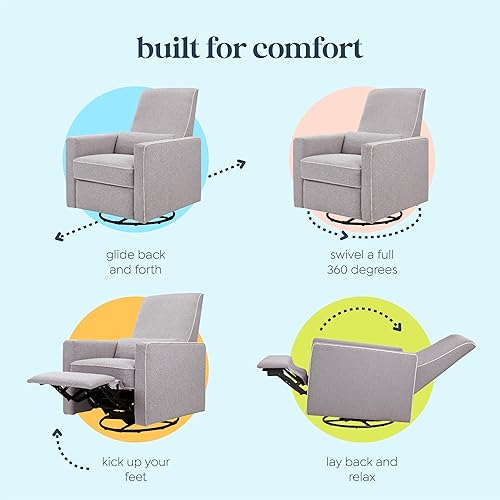 built for comfort

glide back and forth

swivel a full 360 degrees

kick up your feet

lay back and relax