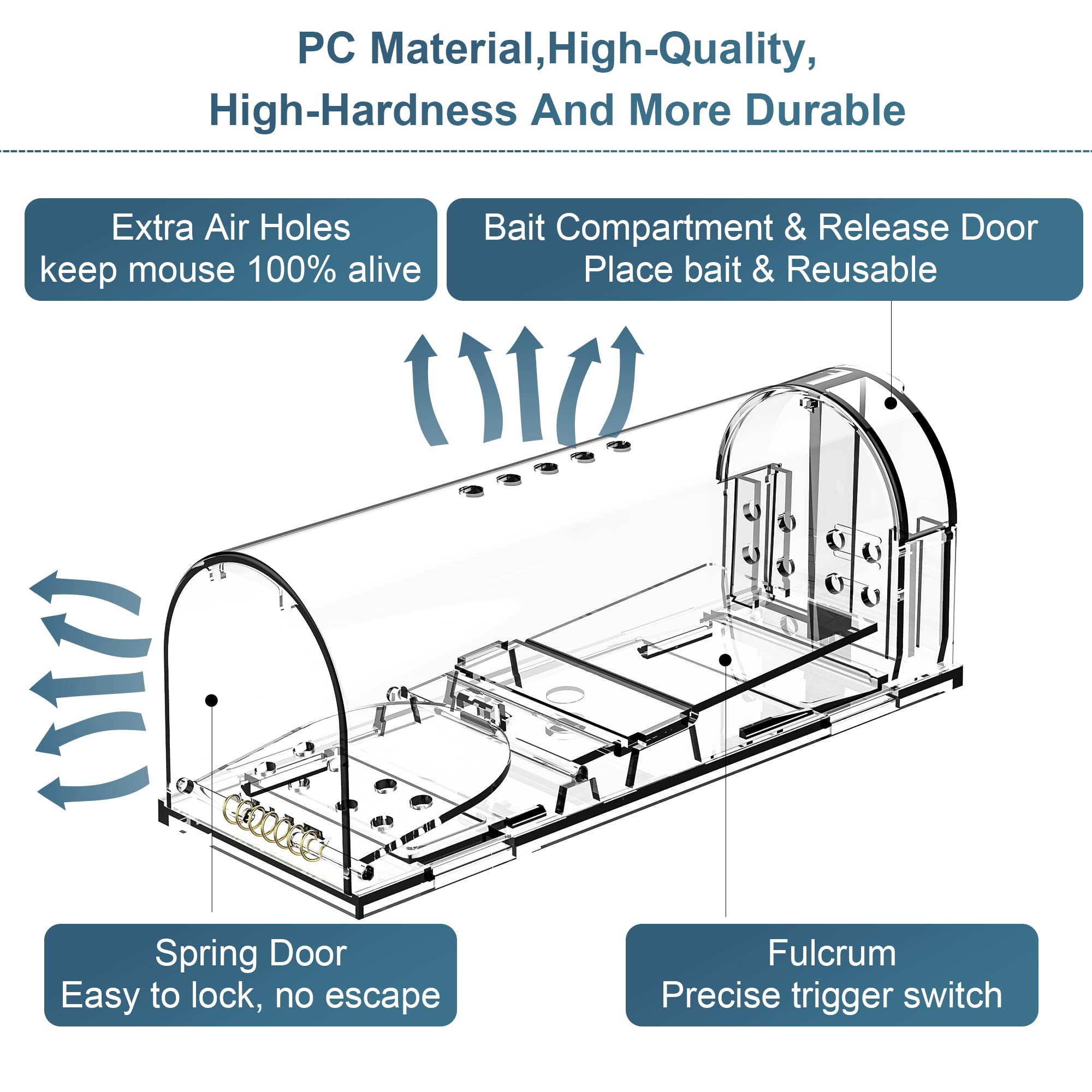 PC Material,High-Quality,
High-Hardness And More Durable

Extra Air Holes
keep mouse 100% alive

Bait Compartment & Release Door
Place bait & Reusable

Spring Door
Easy to lock, no escape

Fulcrum
Precise trigger switch