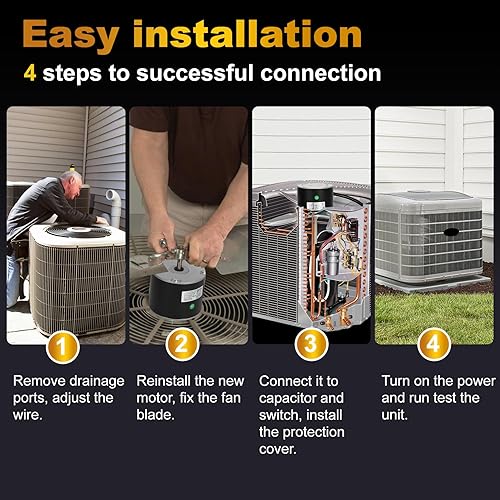 Easy installation

4 steps to successful connection

1

Remove drainage ports, adjust the wire.

2

Reinstall the new motor, fix the fan blade.

3

Connect it to capacitor and switch, install the protection cover.

4

Turn on the power and run test the unit.