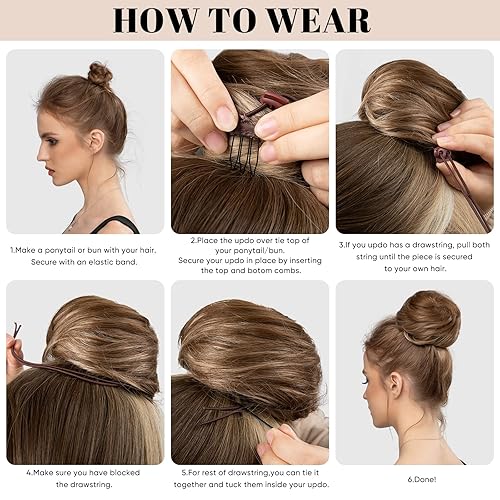 HOW TO WEAR

1.Make a ponytail or bun with your hair. Secure with an elastic band.

2.Place the updo over tie top of your ponytail/bun. Secure your updo in place by inserting the top and botom combs.

3.If you updo has a drawstring, pull both string until the piece is secured to your own hair.

4.Make sure you have blocked the drawstring.

5.For rest of drawstring,you can tie it together and tuck them inside your updo.

6.Done!