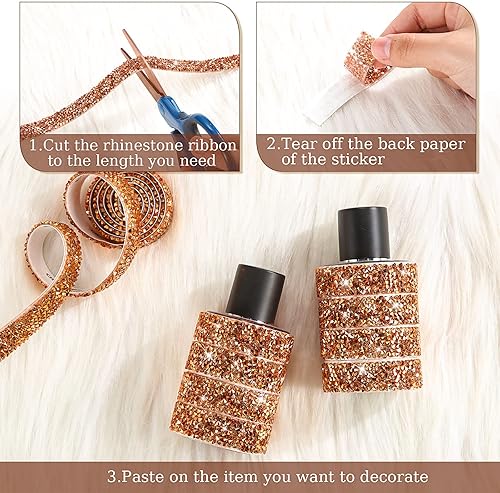 1.Cut the rhinestone ribbon to the length you need

2.Tear off the back paper of the sticker

3.Paste on the item you want to decorate