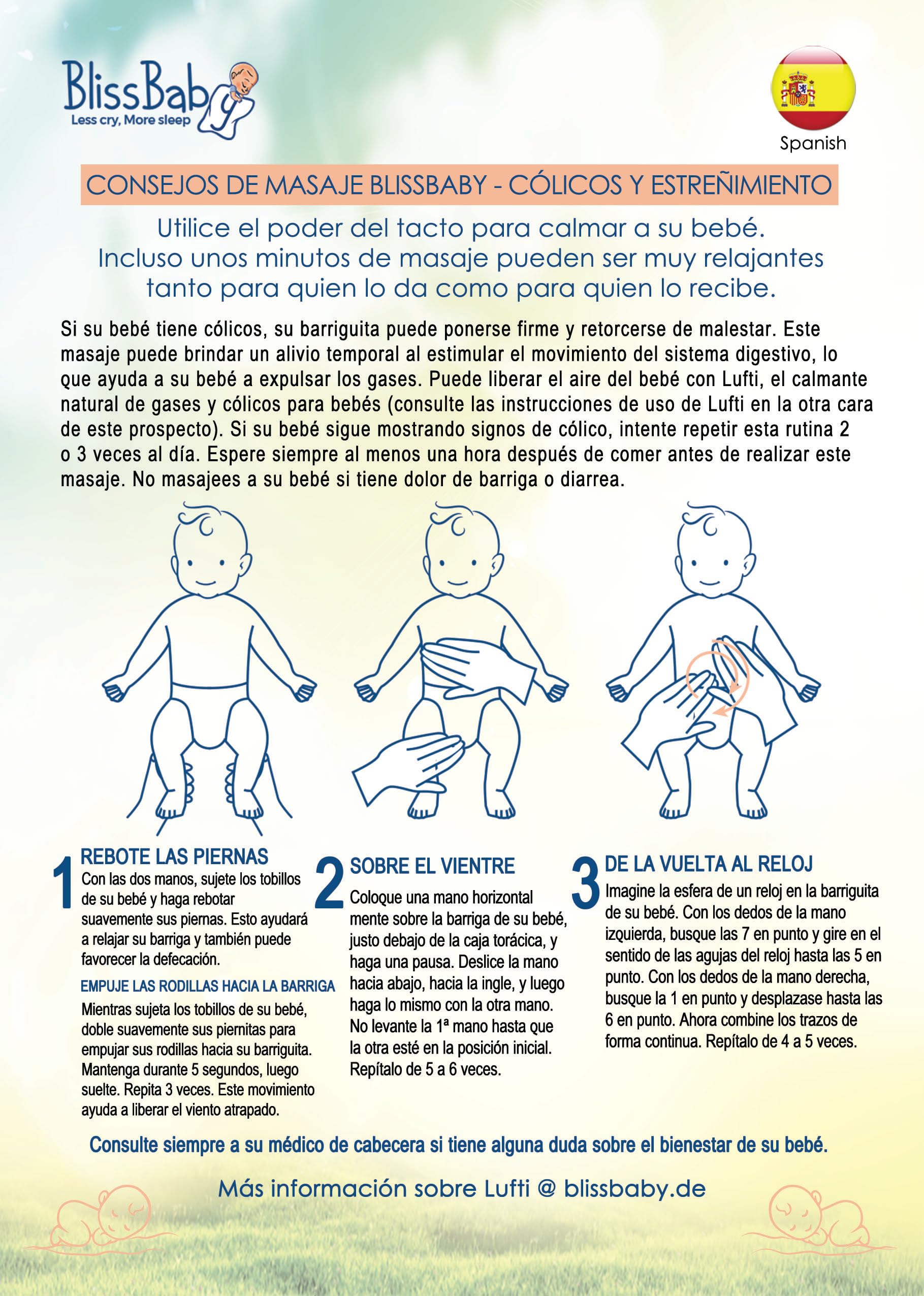 BlissBaby
Less cry, More sleep

Spanish

CONSEJOS DE MASAJE BLISSBABY - CÓLICOS Y ESTREÑIMIENTO

Utilice el poder del tacto para calmar a su bebé. Incluso unos minutos de masaje pueden ser muy relajantes tanto para quien lo da como para quien lo recibe.

Si su bebé tiene cólicos, su barriguita puede ponerse firme y retorcerse de malestar. Este masaje puede brindar un alivio temporal al estimular el movimiento del sistema digestivo, lo que ayuda a su bebé a expulsar los gases. Puede liberar el aire del bebé con Lufti, el calmante natural de gases y cólicos para bebés (consulte las instrucciones de uso de Lufti en la otra cara de este prospecto). Si su bebé sigue mostrando signos de cólico, intente repetir esta rutina 2 o 3 veces al día. Espere siempre al menos una hora después de comer antes de realizar este masaje. No masajees a su bebé si tiene dolor de barriga o diarrea.

1 REBOTE LAS PIERNAS
Con las dos manos, sujete los tobillos de su bebé y haga rebotar suavemente sus piernas. Esto ayudará a relajar su barriga y también puede favorecer la defecación.

EMPUJE LAS RODILLAS HACIA LA BARRIGA
Mientras sujeta los tobillos de su bebé, doble suavemente sus piernitas para empujar sus rodillas hacia su barriguita. Mantenga durante 5 segundos, luego suelte. Repita 3 veces. Este movimiento ayuda a liberar el viento atrapado.

2 SOBRE EL VIENTRE
Coloque una mano horizontal mente sobre la barriga de su bebé, justo debajo de la caja torácica, y haga una pausa. Deslice la mano hacia abajo, hacia la ingle, y luego haga lo mismo con la otra mano. No levante la 1ª mano hasta que la otra esté en la posición inicial. Repítalo de 5 a 6 veces.

3 DE LA VUELTA AL RELOJ
Imagine la esfera de un reloj en la barriguita de su bebé. Con los dedos de la mano izquierda, busque las 7 en punto y gire en el sentido de las agujas del reloj hasta las 5 en punto. Con los dedos de la mano derecha, busque la 1 en punto y desplazase hasta las 6 en punto. Ahora combine los trazos de forma continua. Repítalo de 4 a 5 veces.

Consulte siempre a su médico de cabecera si tiene alguna duda sobre el bienestar de su bebé.

Más información sobre Lufti @ blissbaby.de