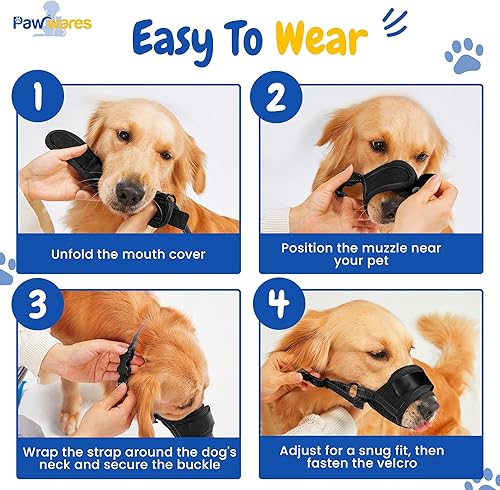 Pawwares

Easy To Wear

1

Unfold the mouth cover

2

Position the muzzle near your pet

3

Wrap the strap around the dog's neck and secure the buckle

4

Adjust for a snug fit, then fasten the velcro