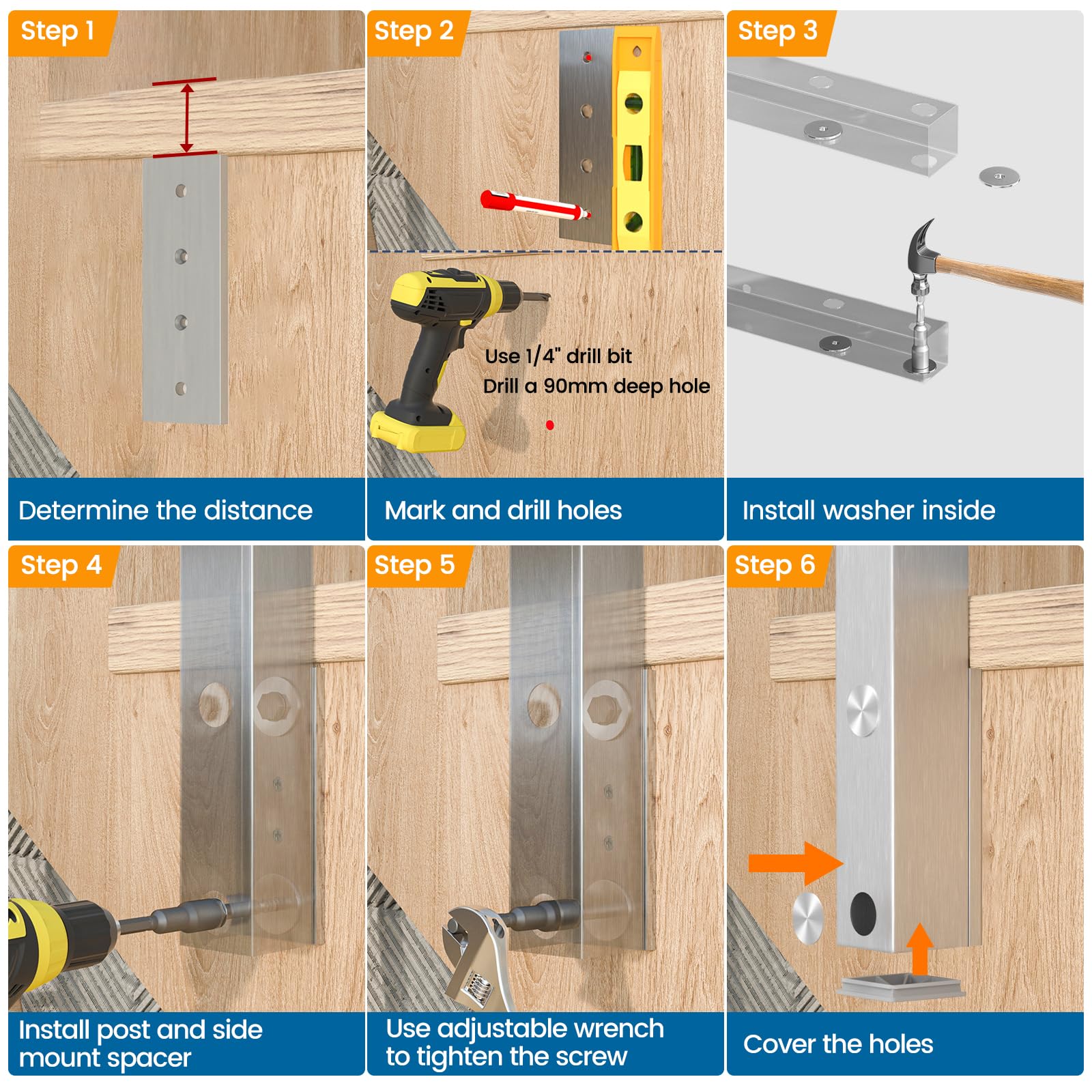 Step 1

Determine the distance

Step 2

Use 1/4" drill bit
Drill a 90mm deep hole

Mark and drill holes

Step 3

Install washer inside

Step 4

Install post and side mount spacer

Step 5

Use adjustable wrench to tighten the screw

Step 6

Cover the holes