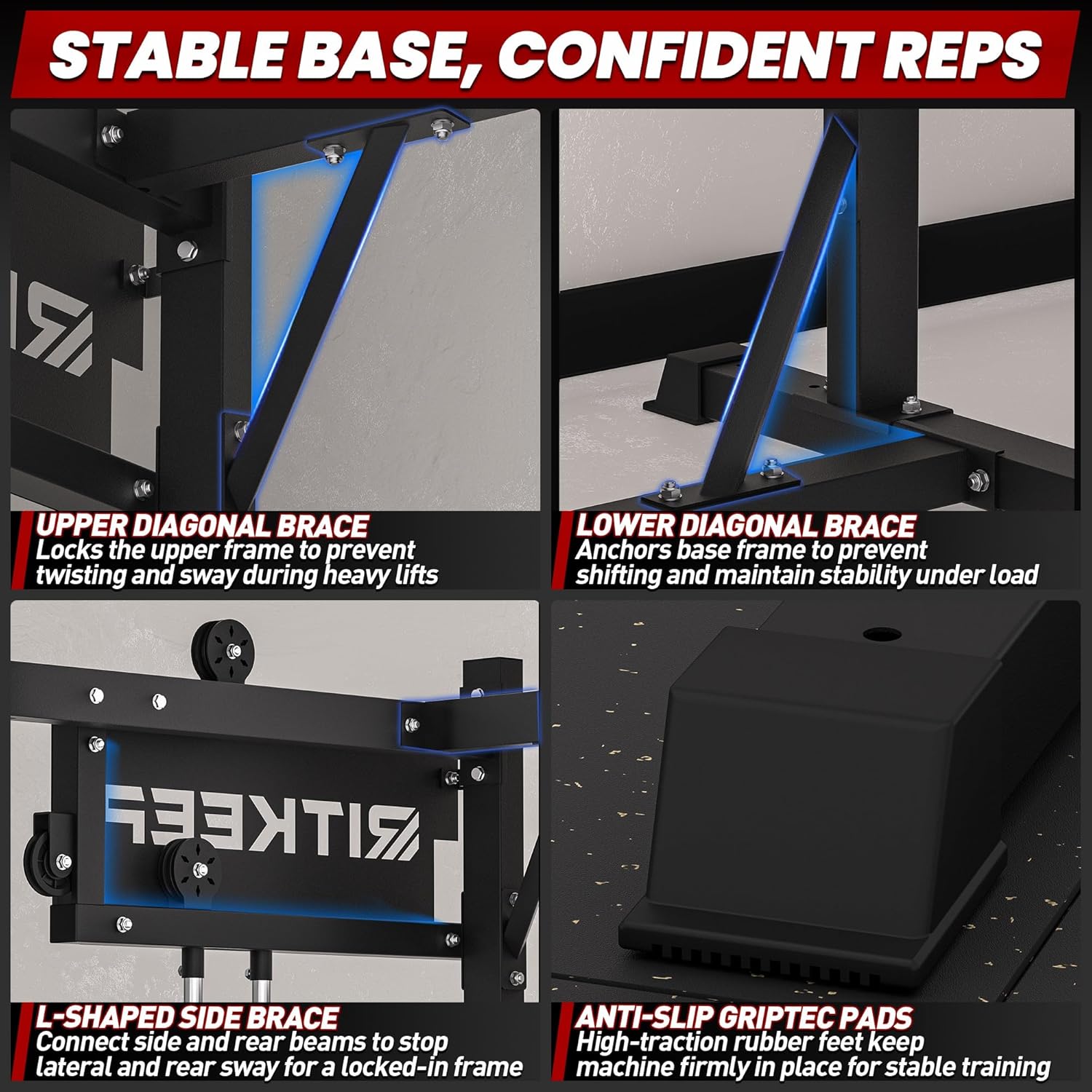 STABLE BASE, CONFIDENT REPS

UPPER DIAGONAL BRACE
Locks the upper frame to prevent twisting and sway during heavy lifts

LOWER DIAGONAL BRACE
Anchors base frame to prevent shifting and maintain stability under load

RITKEEP

L-SHAPED SIDE BRACE
Connect side and rear beams to stop lateral and rear sway for a locked-in frame

ANTI-SLIP GRIPTEC PADS
High-traction rubber feet keep machine firmly in place for stable training