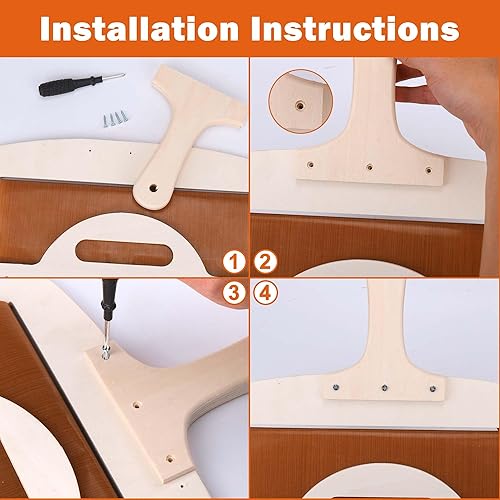 Installation Instructions

1 2

3 4