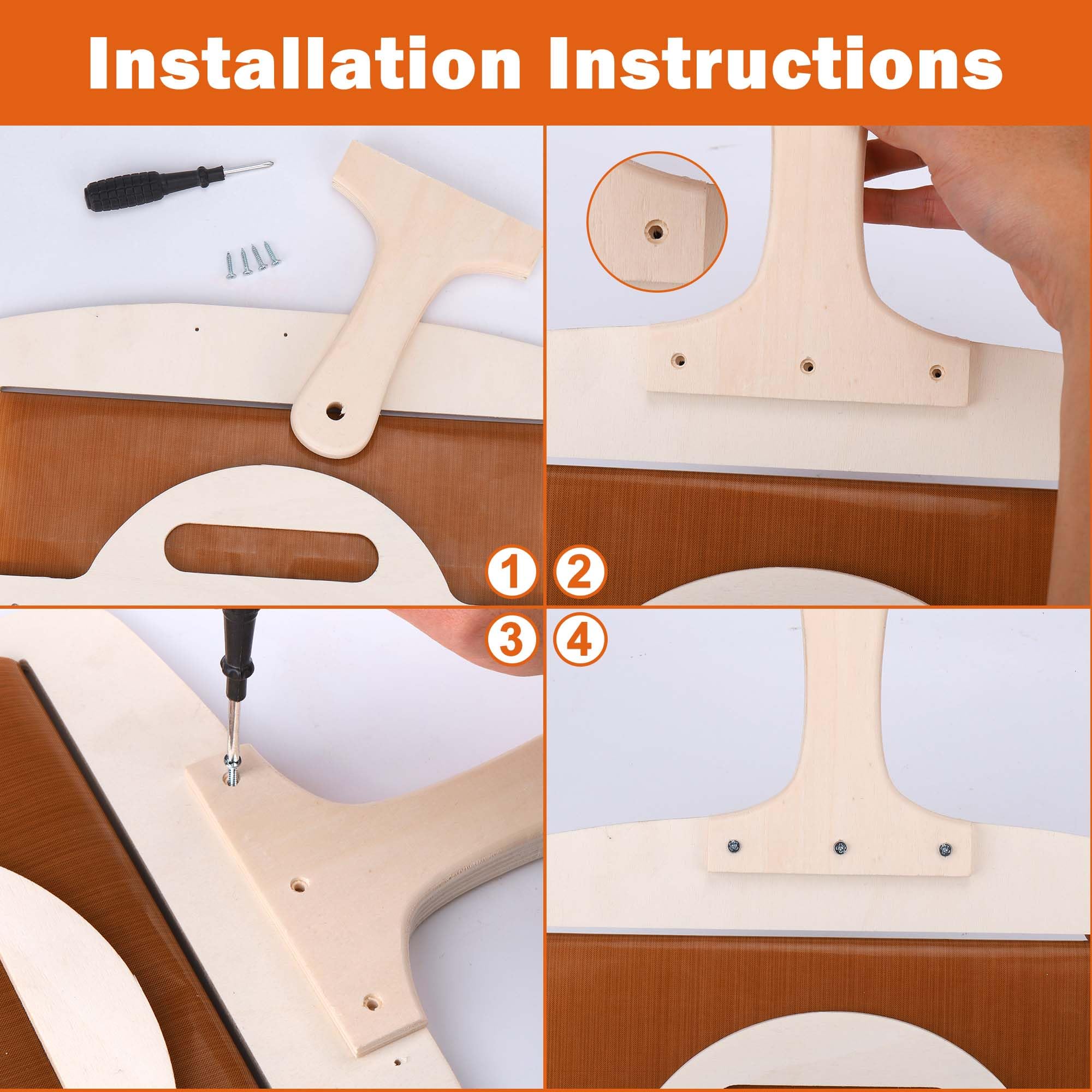 Installation Instructions

1

2

3

4