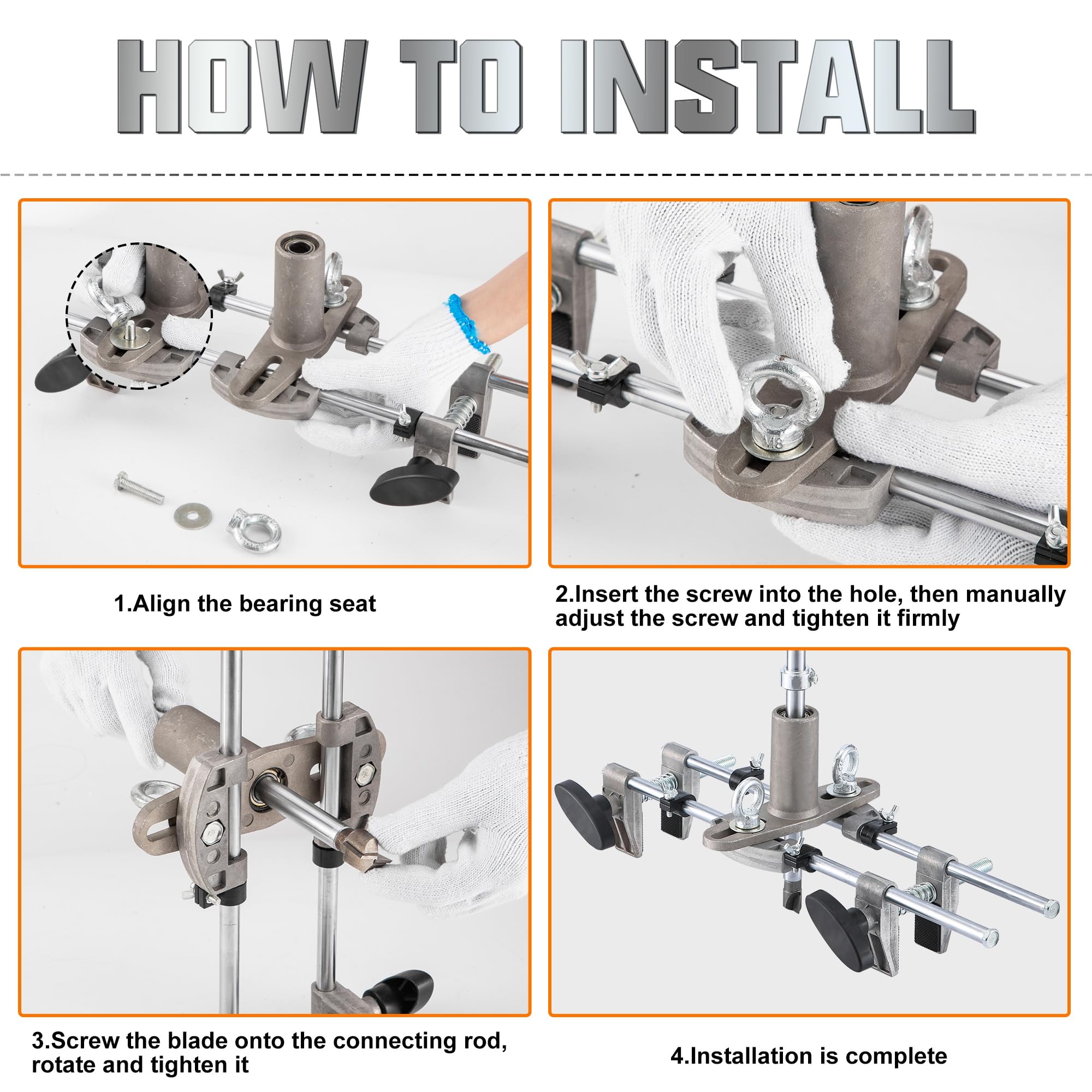 HOW TO INSTALL

M8

1.Align the bearing seat

2.Insert the screw into the hole, then manually adjust the screw and tighten it firmly

3.Screw the blade onto the connecting rod, rotate and tighten it

4.Installation is complete