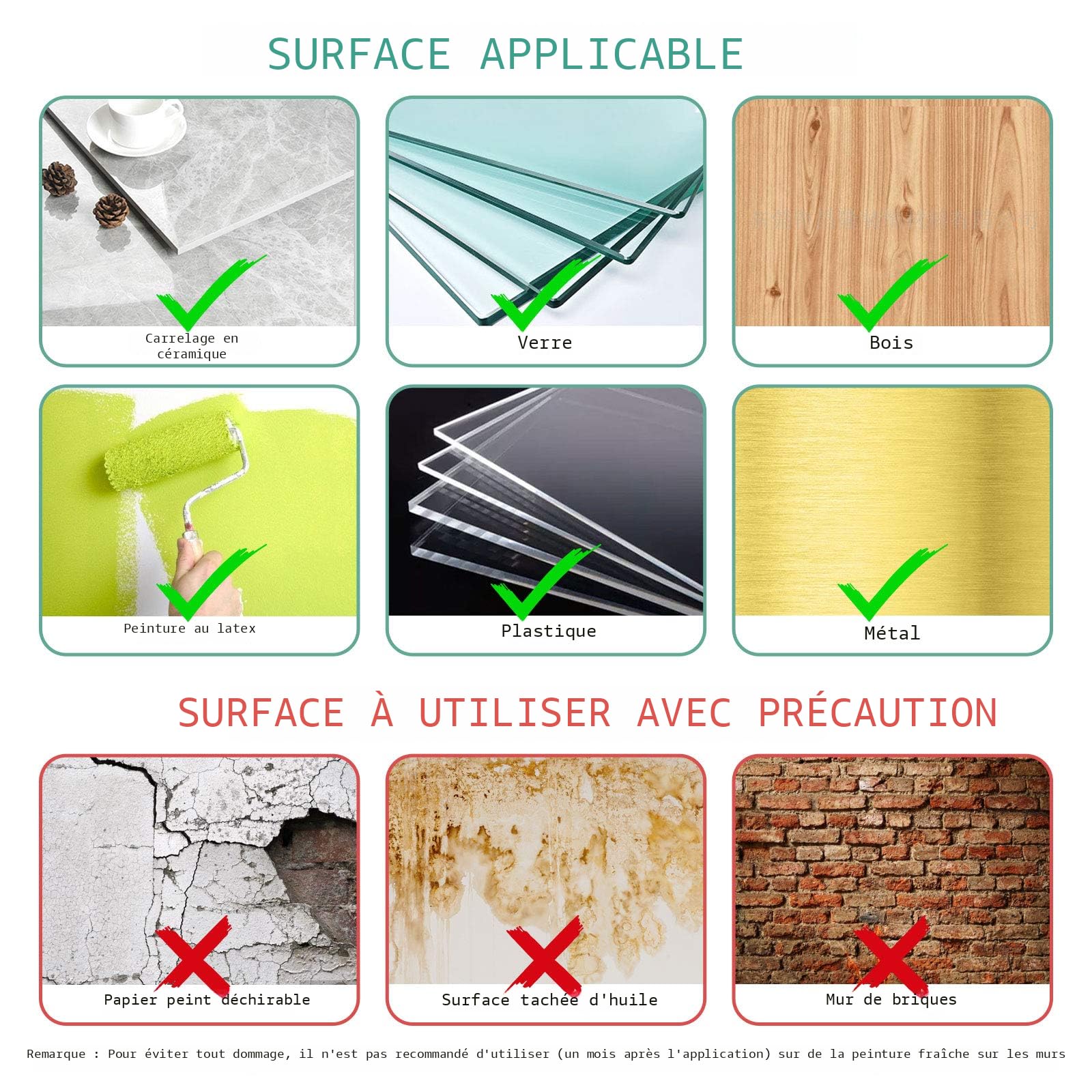 SURFACE APPLICABLE

Carrelage en céramique

Verre

Bois

Peinture au latex

Plastique

Métal

SURFACE À UTILISER AVEC PRÉCAUTION

Papier peint déchirable

Surface tachée d'huile

Mur de briques

Remarque : Pour éviter tout dommage, il n'est pas recommandé d'utiliser (un mois après l'application) sur de la peinture fraîche sur les murs