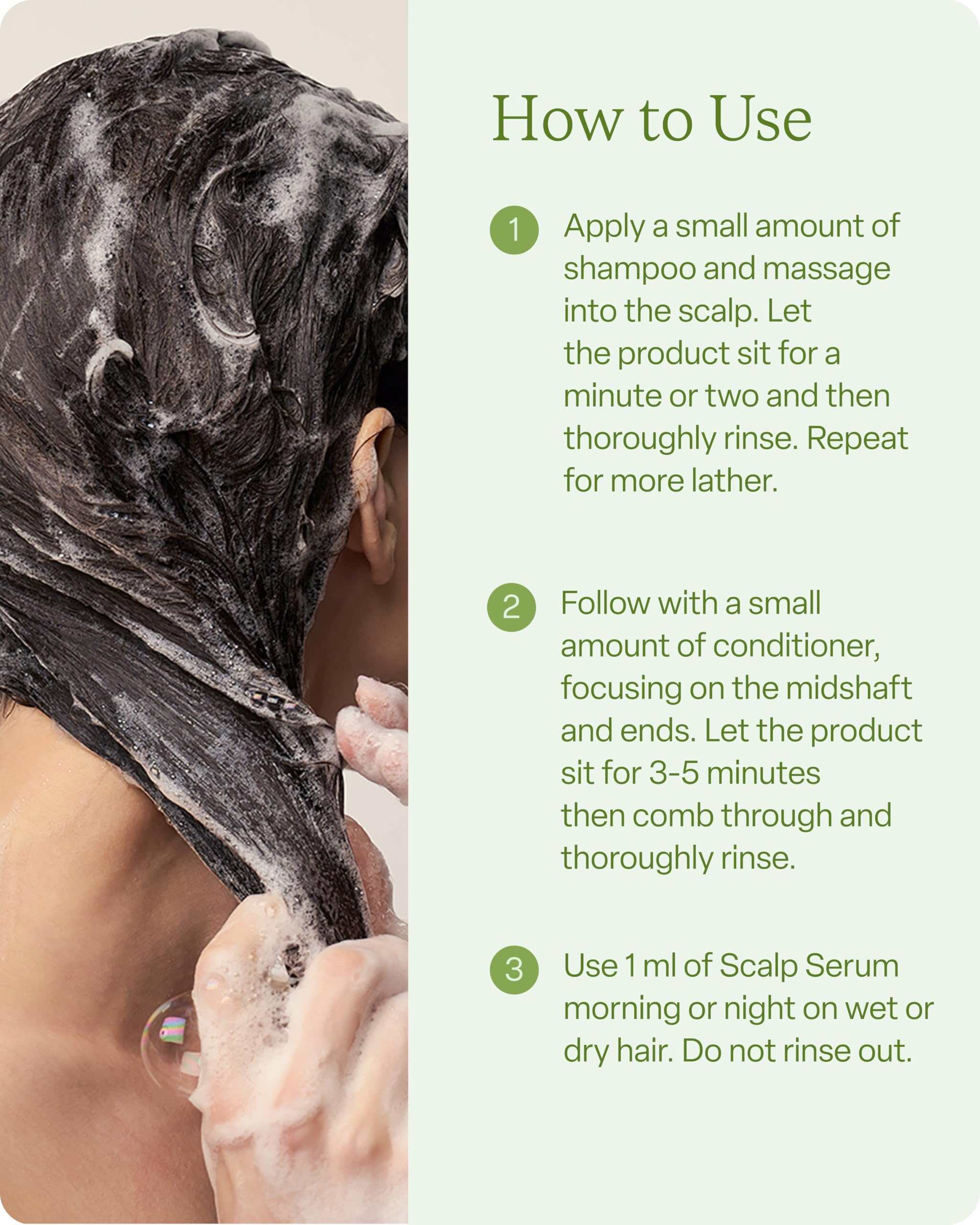 How to Use

1 Apply a small amount of shampoo and massage into the scalp. Let the product sit for a minute or two and then thoroughly rinse. Repeat for more lather.

2 Follow with a small amount of conditioner, focusing on the midshaft and ends. Let the product sit for 3-5 minutes then comb through and thoroughly rinse.

3 Use 1 ml of Scalp Serum morning or night on wet or dry hair. Do not rinse out.