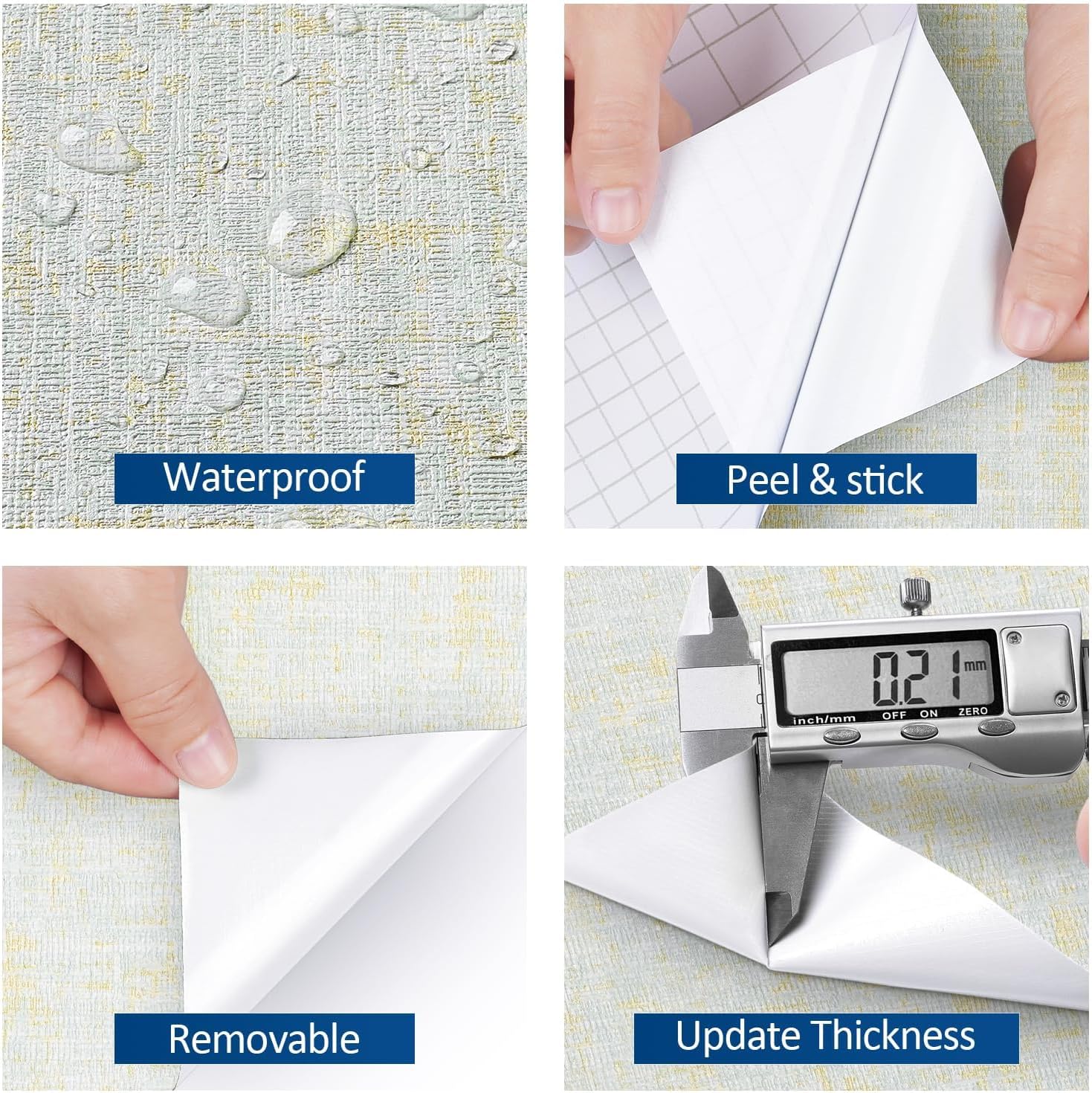 Waterproof

Peel & stick

Removable

0.21 mm
inch/mm OFF ON ZERO

Update Thickness