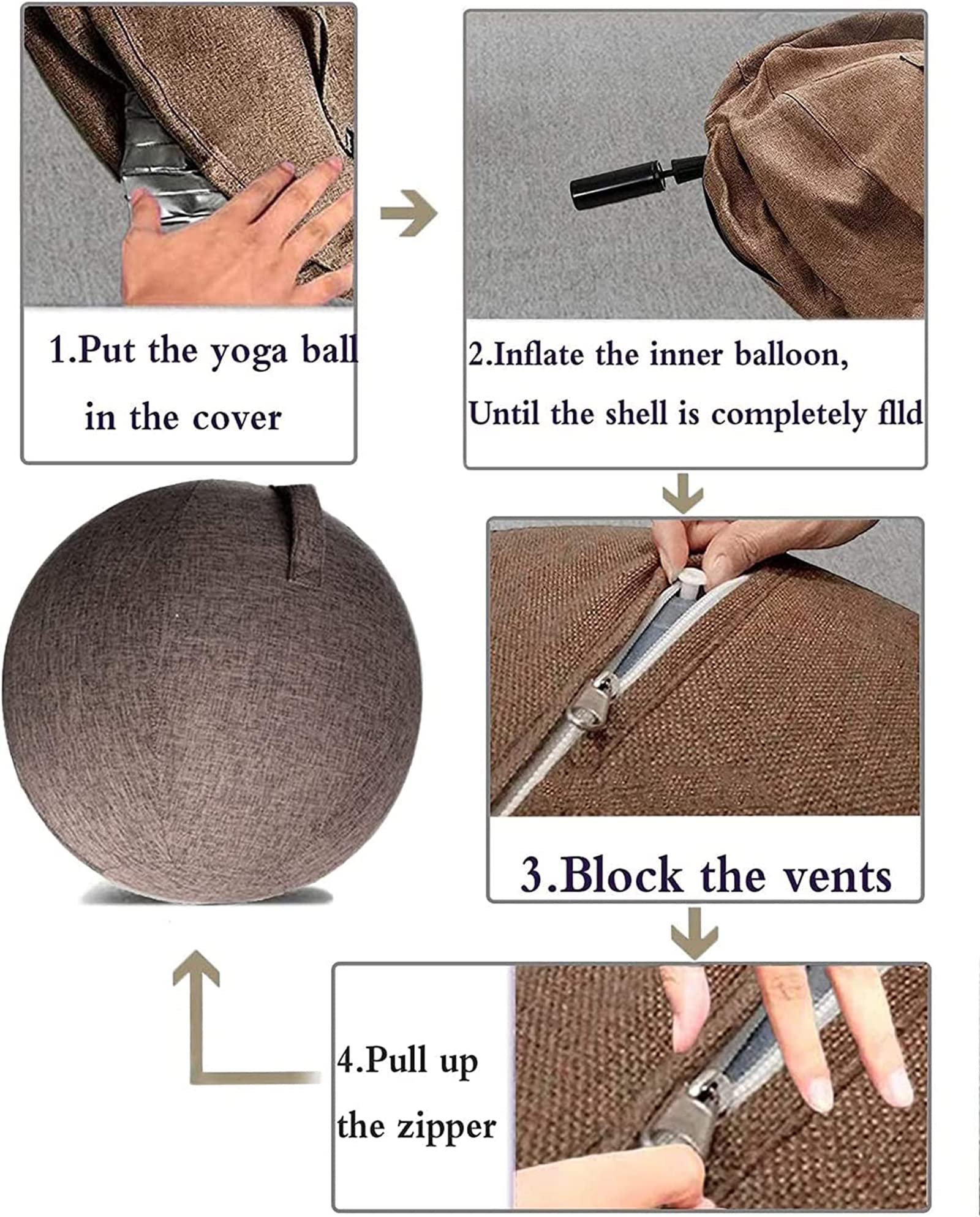 1.Put the yoga ball in the cover

2.Inflate the inner balloon, Until the shell is completely flld

3.Block the vents

4.Pull up the zipper