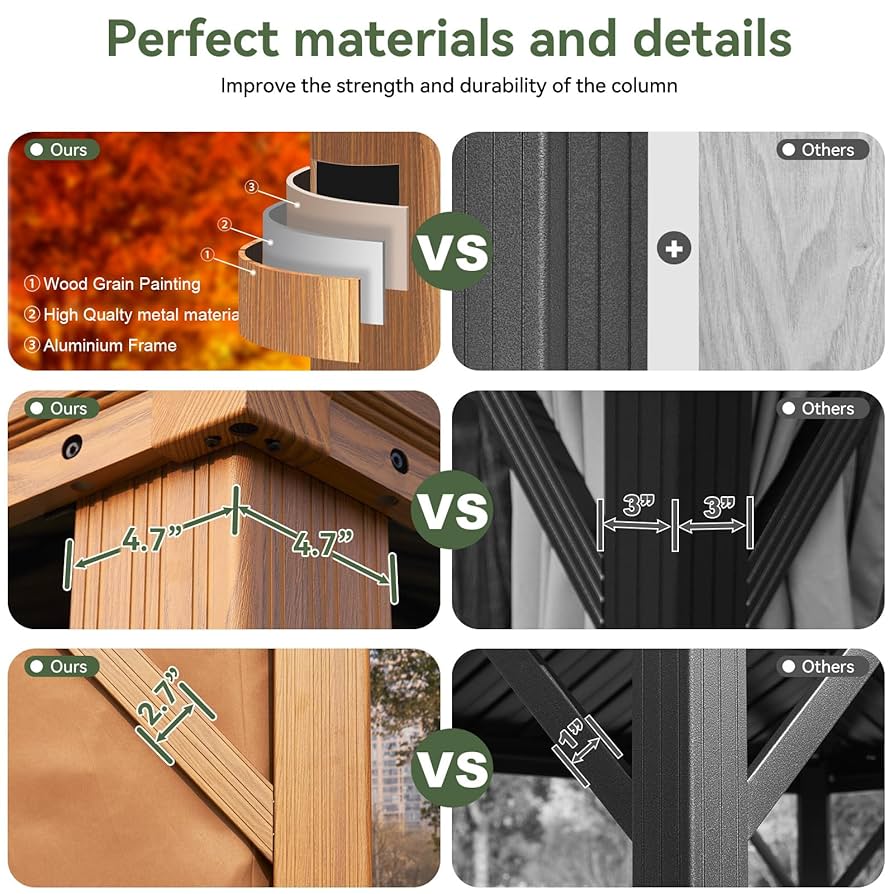 Perfect materials and details

Improve the strength and durability of the column

Ours

③

②

①

① Wood Grain Painting

② High Qualty metal materia

③ Aluminium Frame

VS

Others

+

Ours

4.7"

4.7"

VS

Others

3"

3"

Ours

2.7"

VS

Others

1"