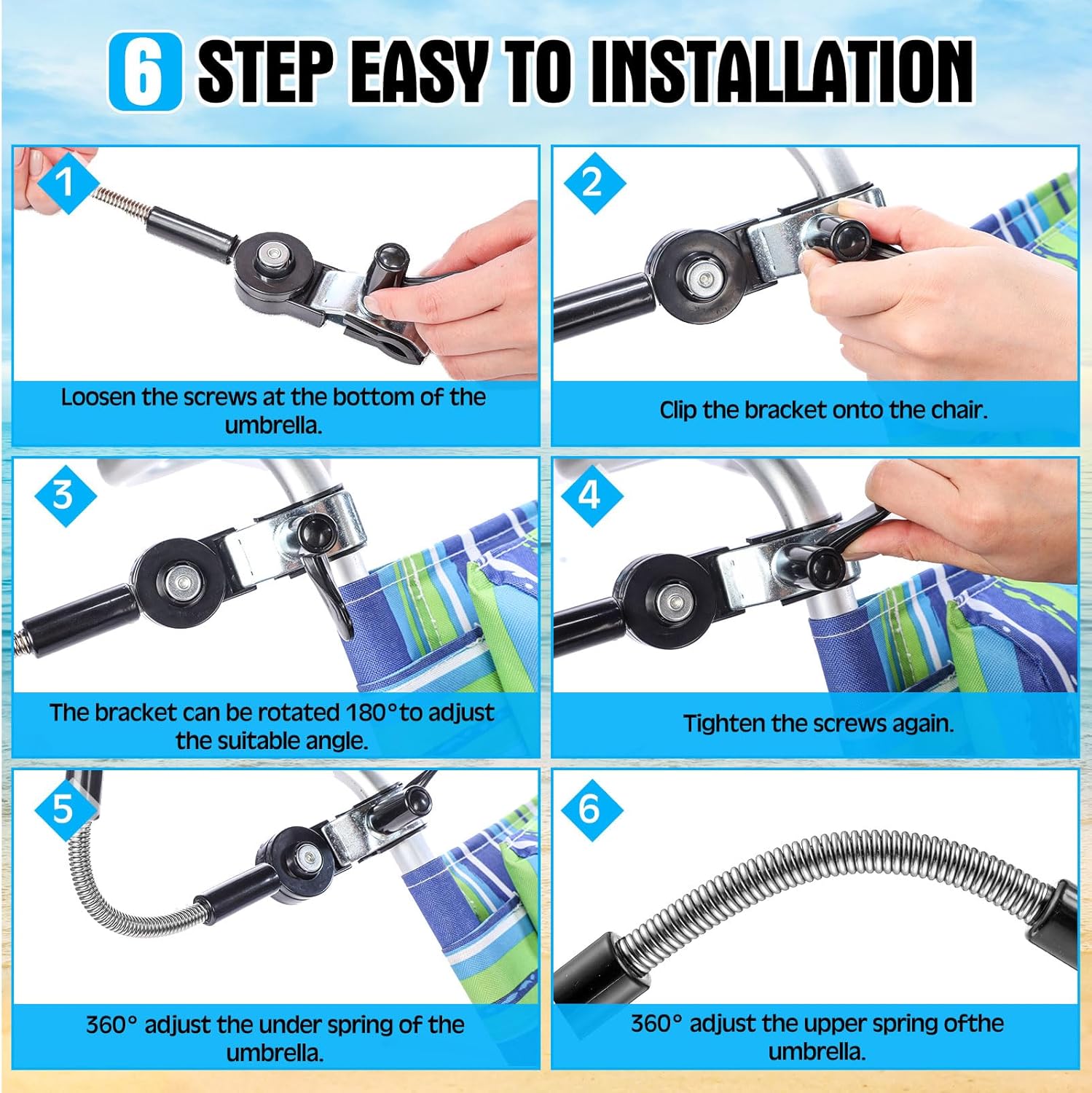 6 STEP EASY TO INSTALLATION

1
Loosen the screws at the bottom of the umbrella.

2
Clip the bracket onto the chair.

3
The bracket can be rotated 180°to adjust the suitable angle.

4
Tighten the screws again.

5
360° adjust the under spring of the umbrella.

6
360° adjust the upper spring ofthe umbrella.