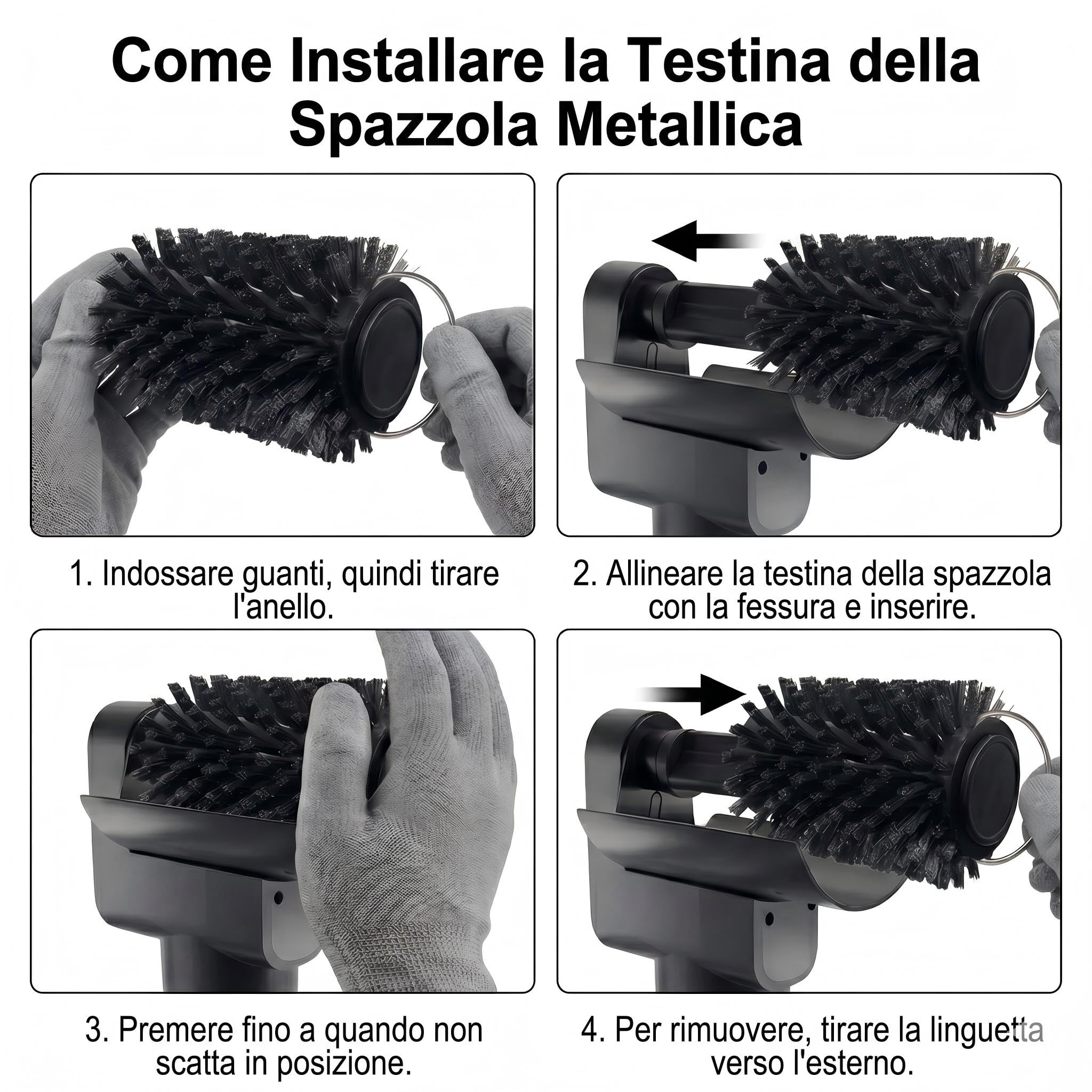 Come Installare la Testina della Spazzola Metallica

1. Indossare guanti, quindi tirare l'anello.

2. Allineare la testina della spazzola con la fessura e inserire.

3. Premere fino a quando non scatta in posizione.

4. Per rimuovere, tirare la linguetta verso l'esterno.